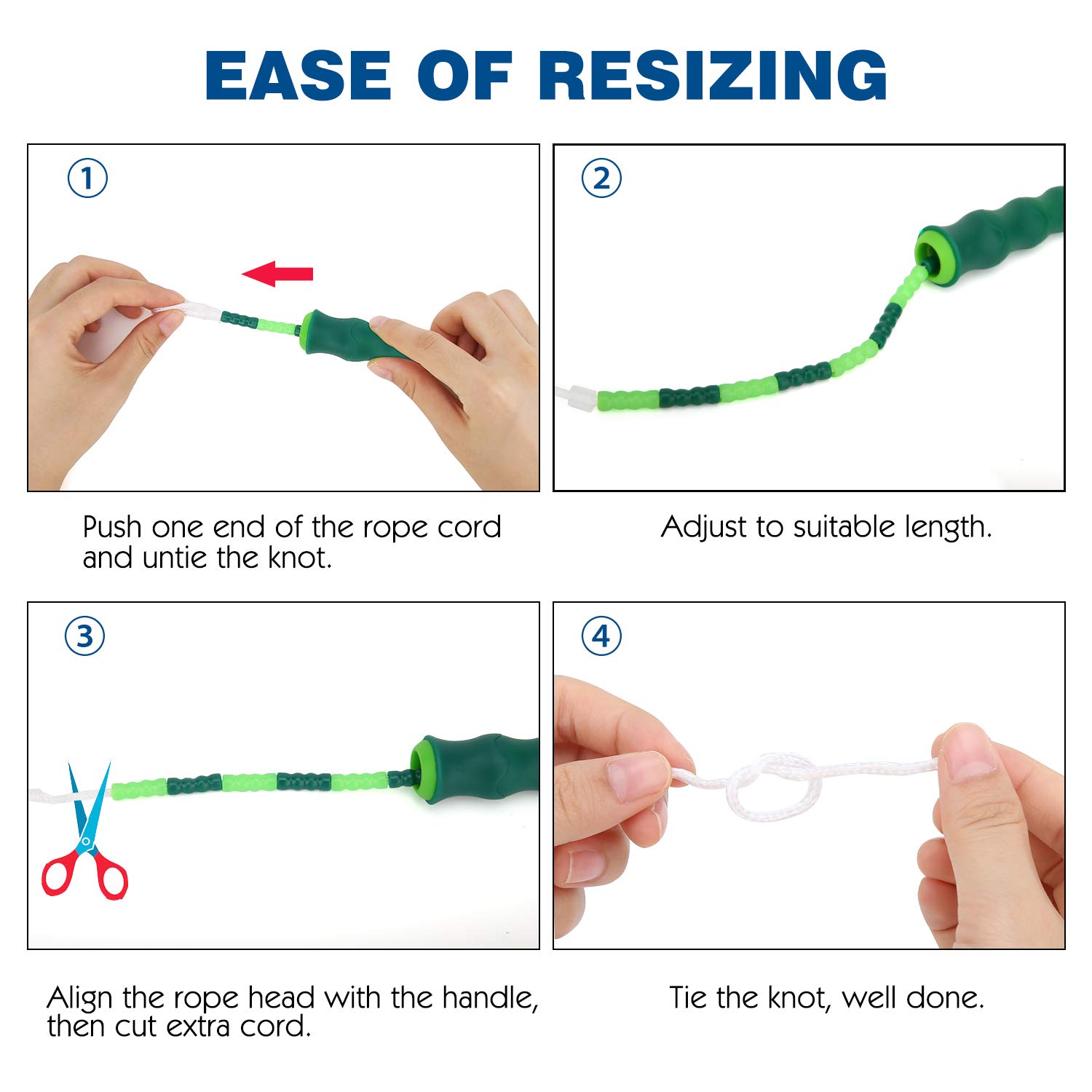 EASE OF RESIZING

①

Push one end of the rope cord and untie the knot.

②

Adjust to suitable length.

③

Align the rope head with the handle, then cut extra cord.

④

Tie the knot, well done.