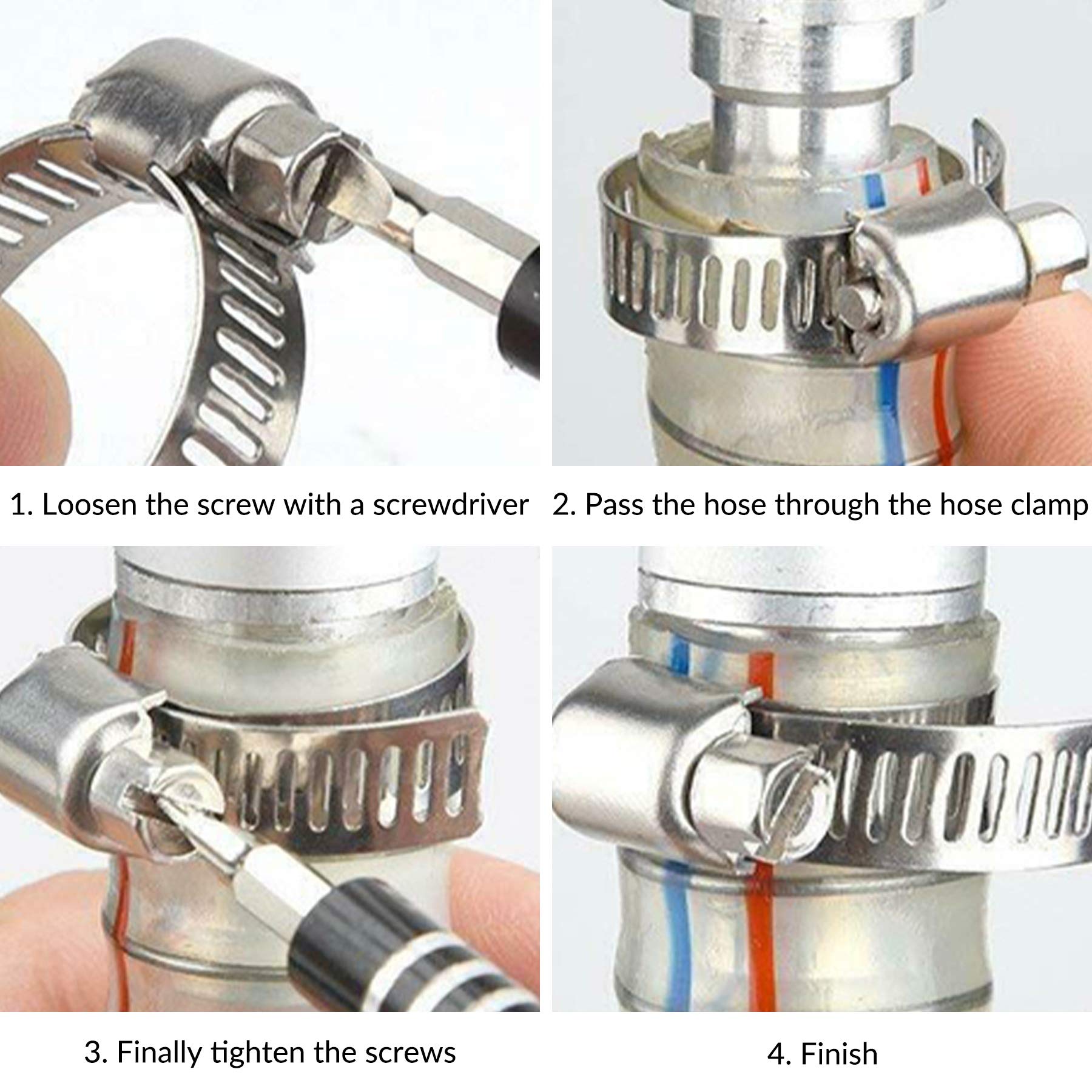 1. Loosen the screw with a screwdriver

2. Pass the hose through the hose clamp

3. Finally tighten the screws

4. Finish