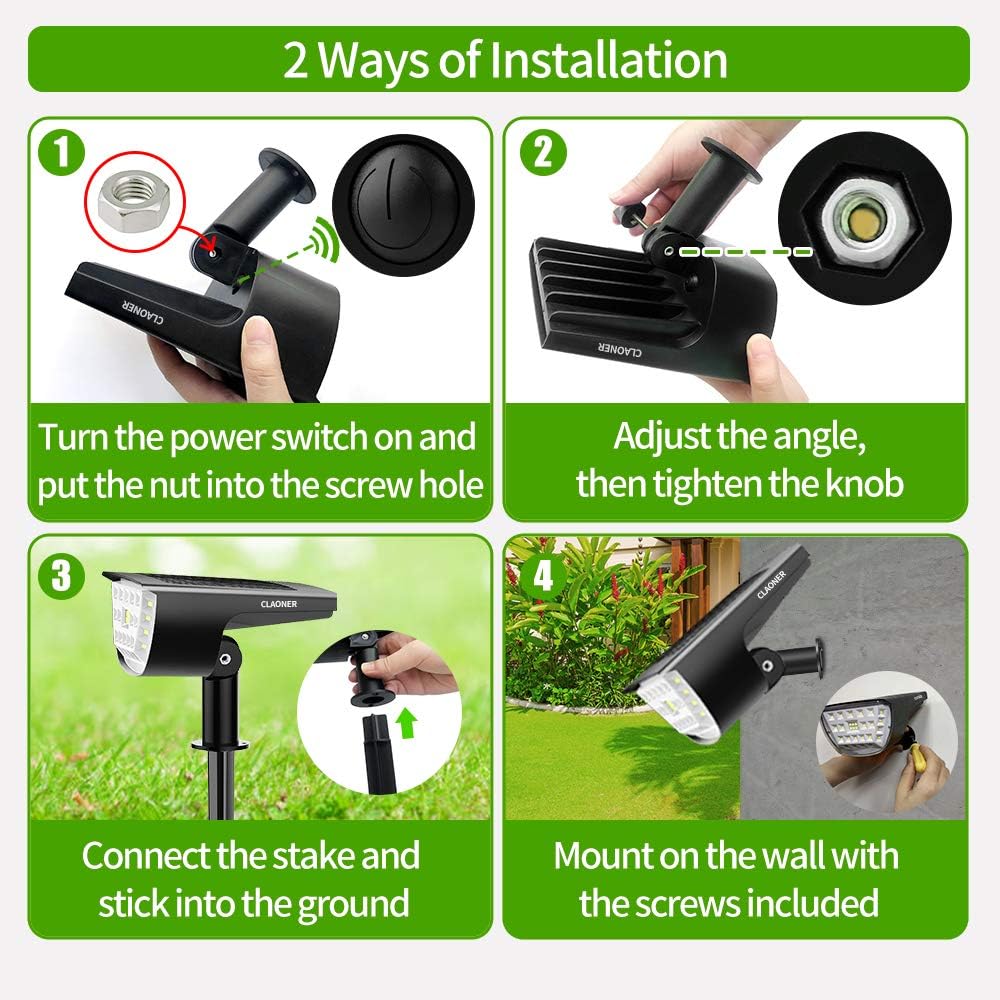 2 Ways of Installation

1

CLAONER

Turn the power switch on and put the nut into the screw hole

2

CLAONER

Adjust the angle, then tighten the knob

3

CLAONER

Connect the stake and stick into the ground

4

CLAONER

Mount on the wall with the screws included