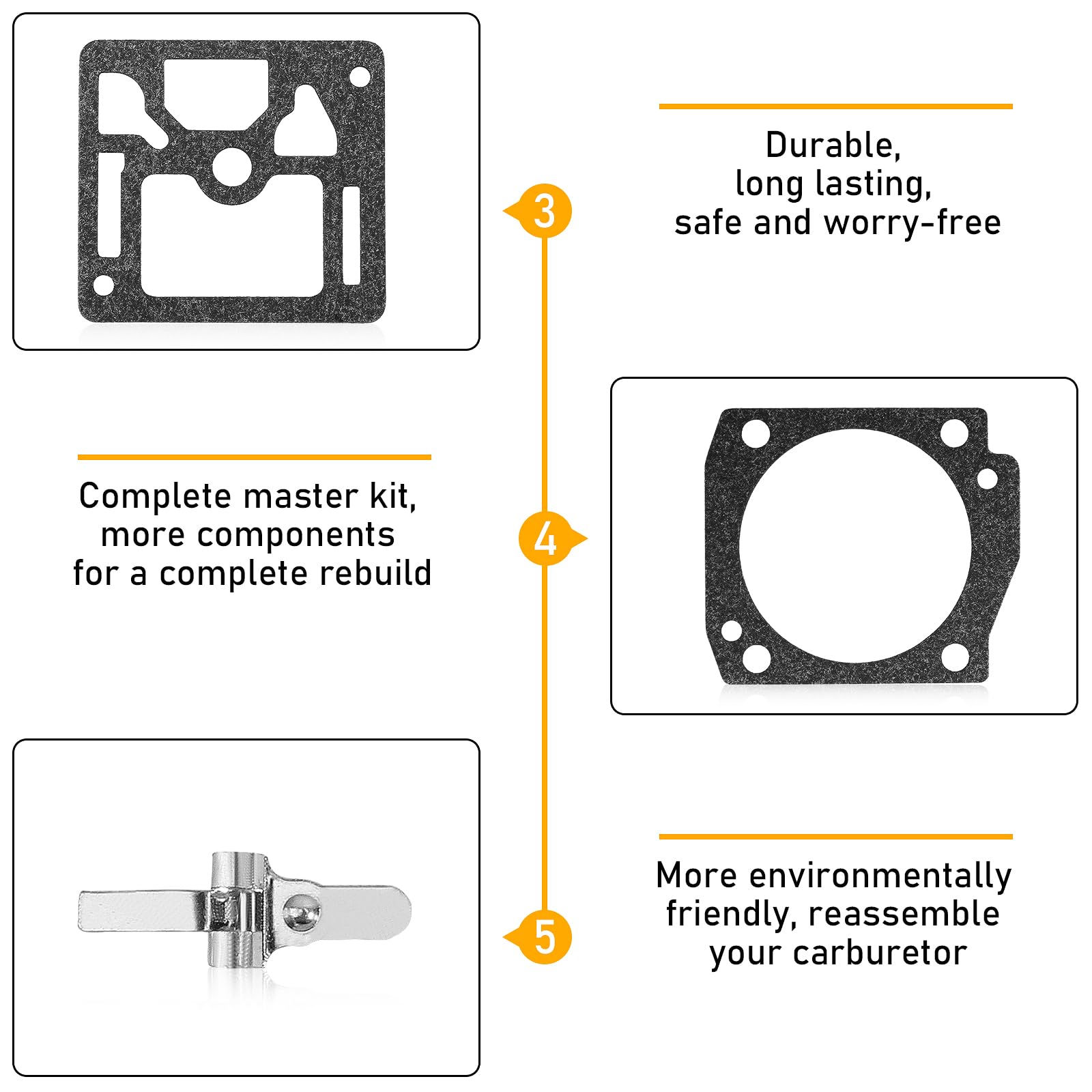 3

Durable,
long lasting,
safe and worry-free

Complete master kit,
more components
for a complete rebuild

4

5

More environmentally
friendly, reassemble
your carburetor