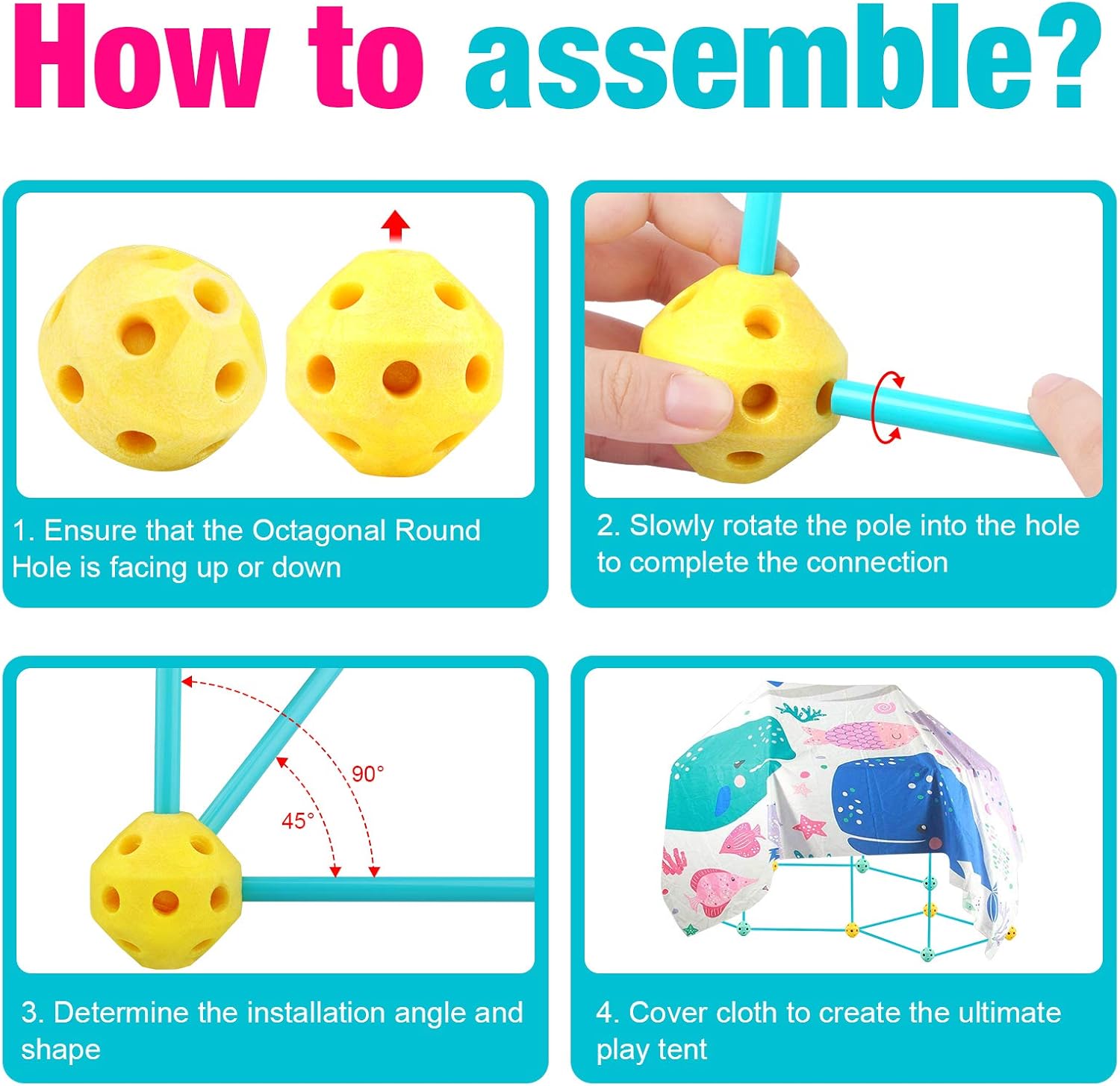 How to assemble?

1. Ensure that the Octagonal Round Hole is facing up or down

2. Slowly rotate the pole into the hole to complete the connection

90°

45°

3. Determine the installation angle and shape

4. Cover cloth to create the ultimate play tent