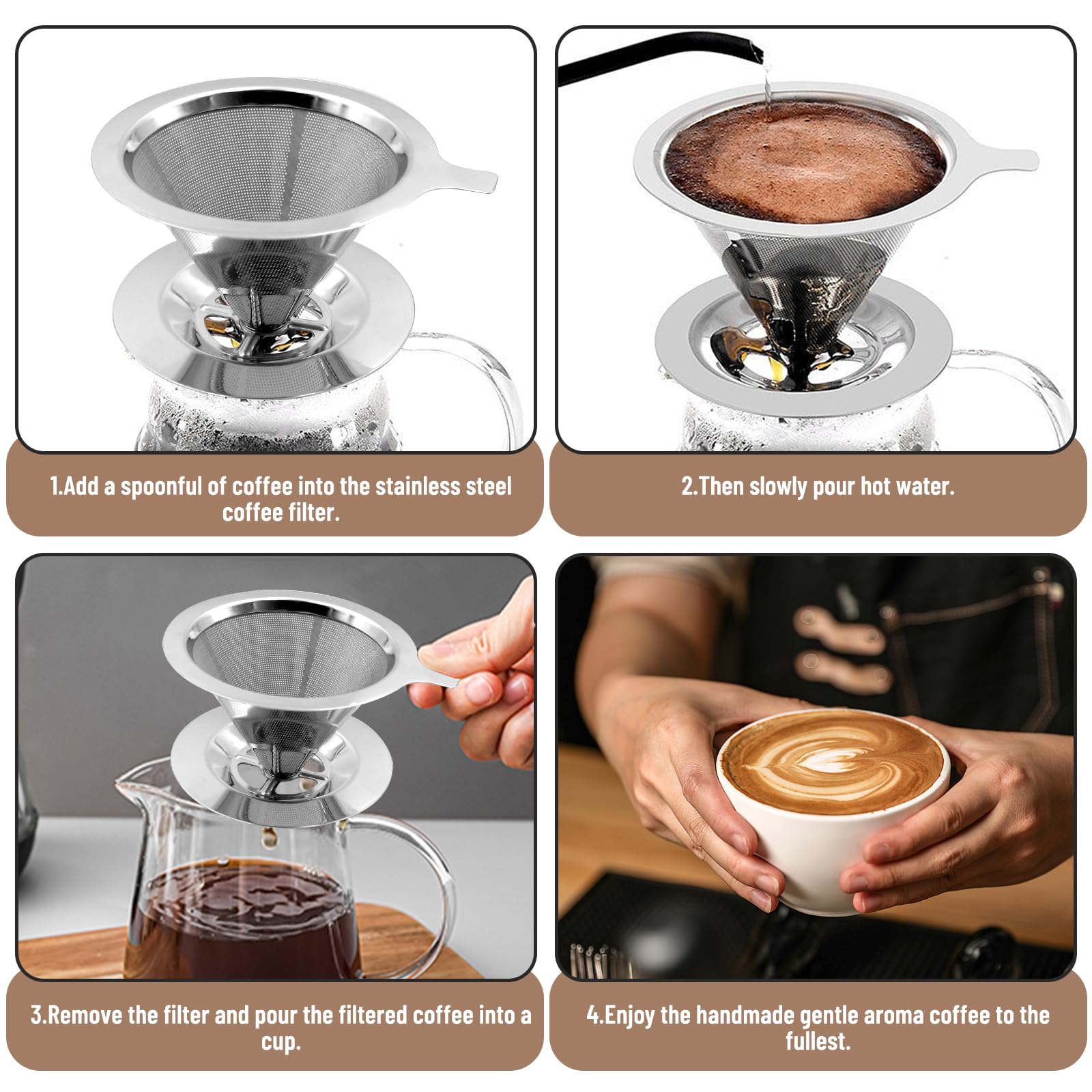 1.Add a spoonful of coffee into the stainless steel coffee filter.

2.Then slowly pour hot water.

3.Remove the filter and pour the filtered coffee into a cup.

4.Enjoy the handmade gentle aroma coffee to the fullest.