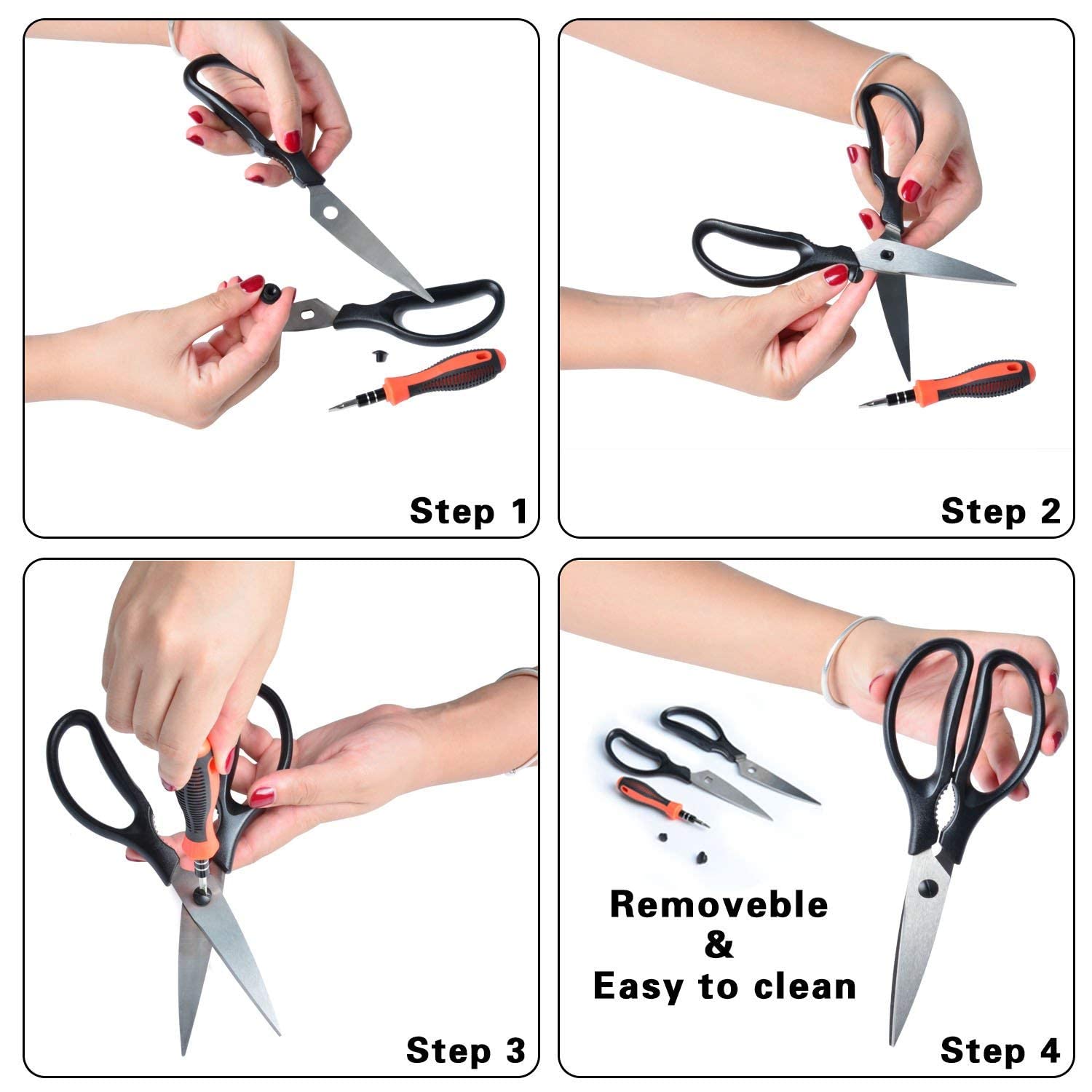 Step 1

Step 2

Step 3

Removeble
&
Easy to clean

Step 4