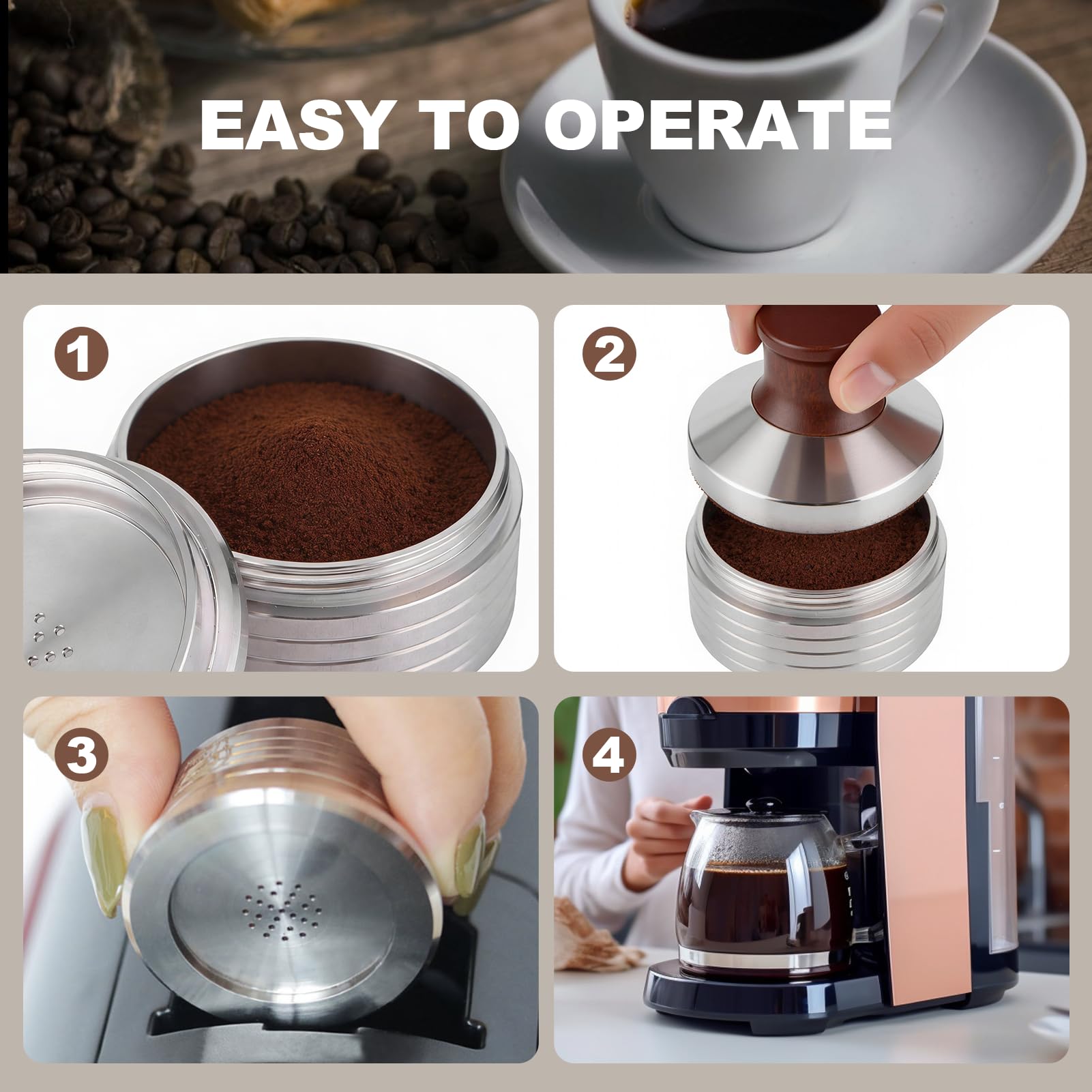 EASY TO OPERATE

1

2

3

4