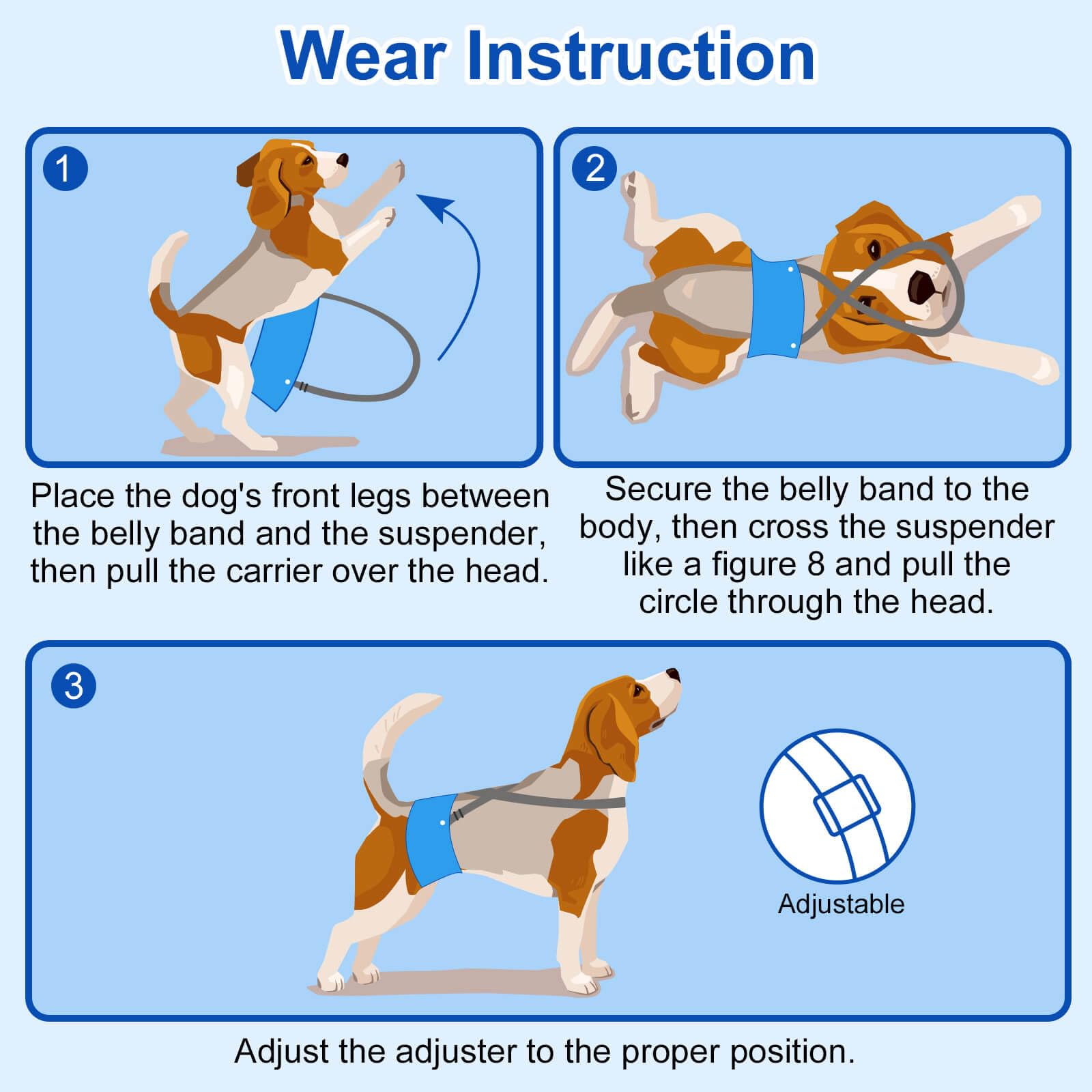 Wear Instruction

1

Place the dog's front legs between the belly band and the suspender, then pull the carrier over the head.

2

Secure the belly band to the body, then cross the suspender like a figure 8 and pull the circle through the head.

3

Adjustable

Adjust the adjuster to the proper position.