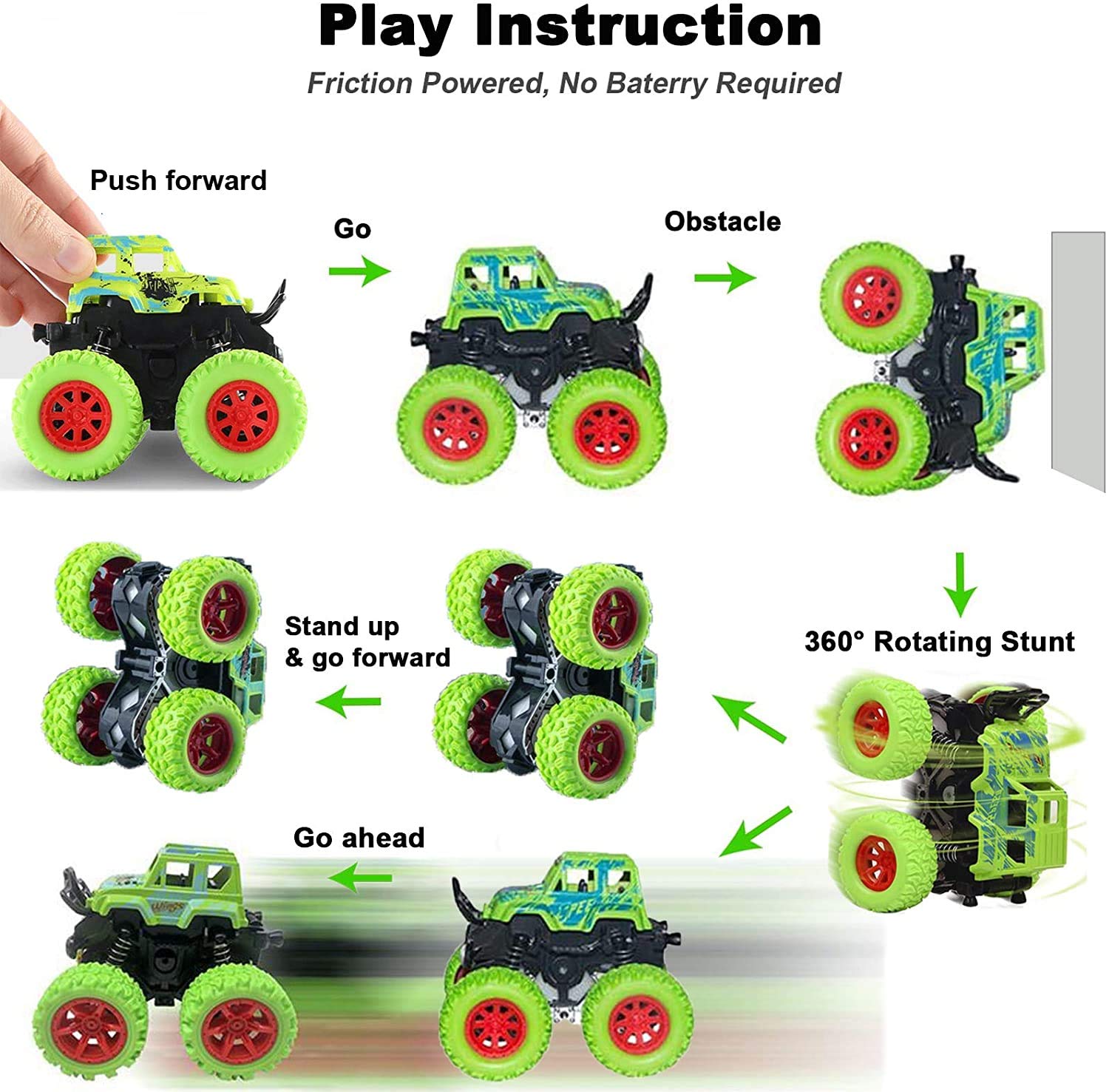 Play Instruction

Friction Powered, No Baterry Required

Push forward

Go

Obstacle

360° Rotating Stunt

Stand up & go forward

Go ahead