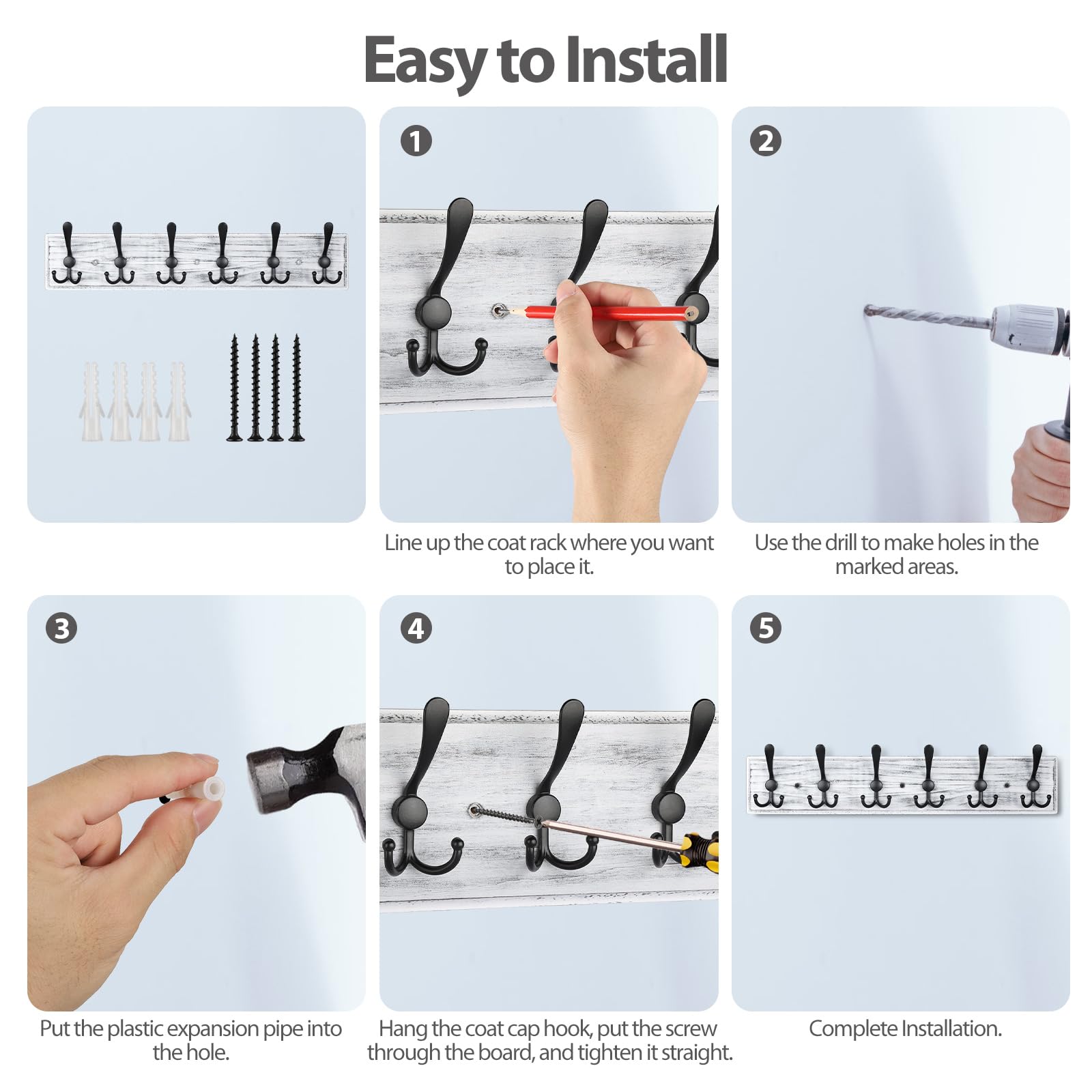 Easy to Install

1

Line up the coat rack where you want to place it.

2

Use the drill to make holes in the marked areas.

3

Put the plastic expansion pipe into the hole.

4

Hang the coat cap hook, put the screw through the board, and tighten it straight.

5

Complete Installation.