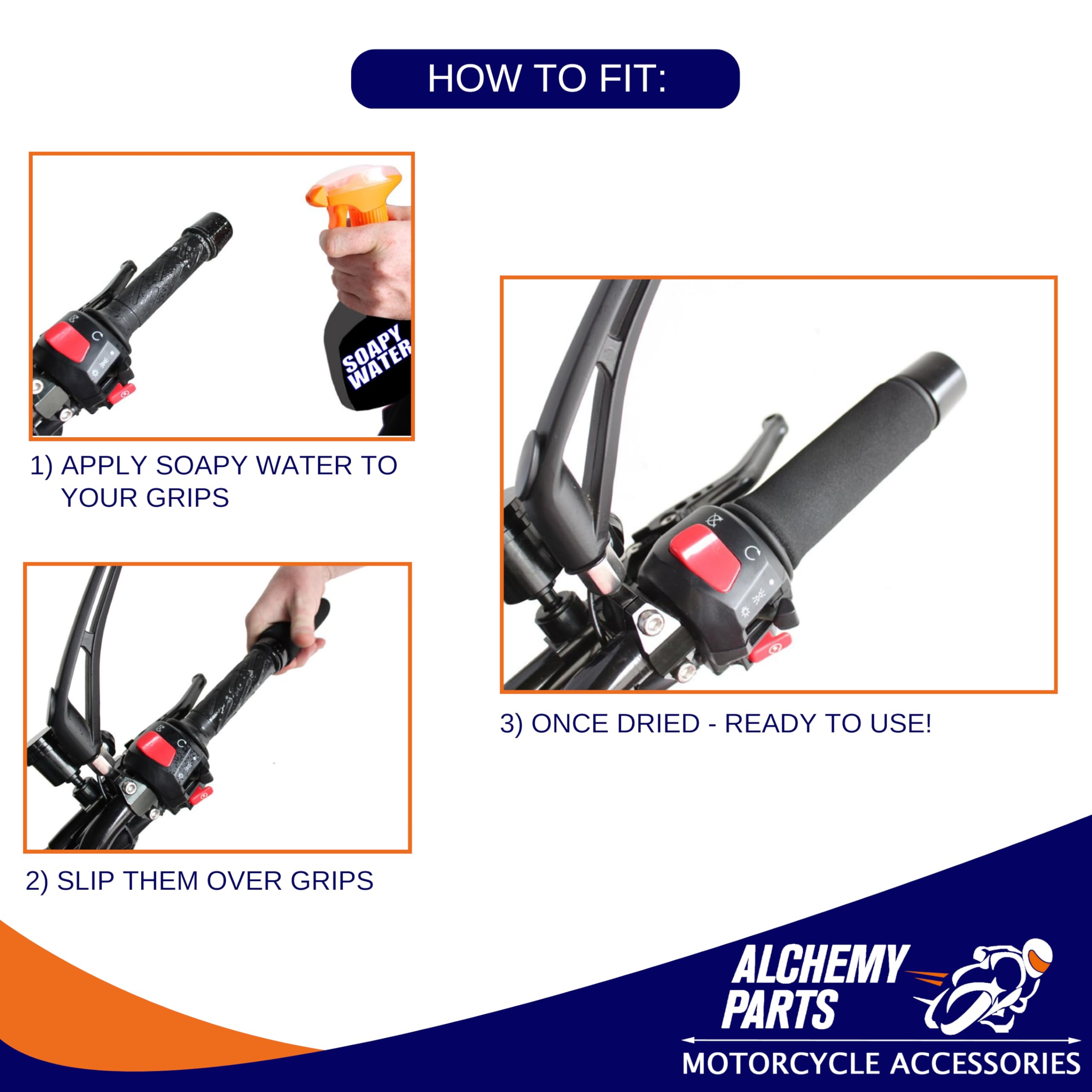 HOW TO FIT:

SOAPY WATER

1) APPLY SOAPY WATER TO YOUR GRIPS

2) SLIP THEM OVER GRIPS

3) ONCE DRIED - READY TO USE!

ALCHEMY PARTS

MOTORCYCLE ACCESSORIES