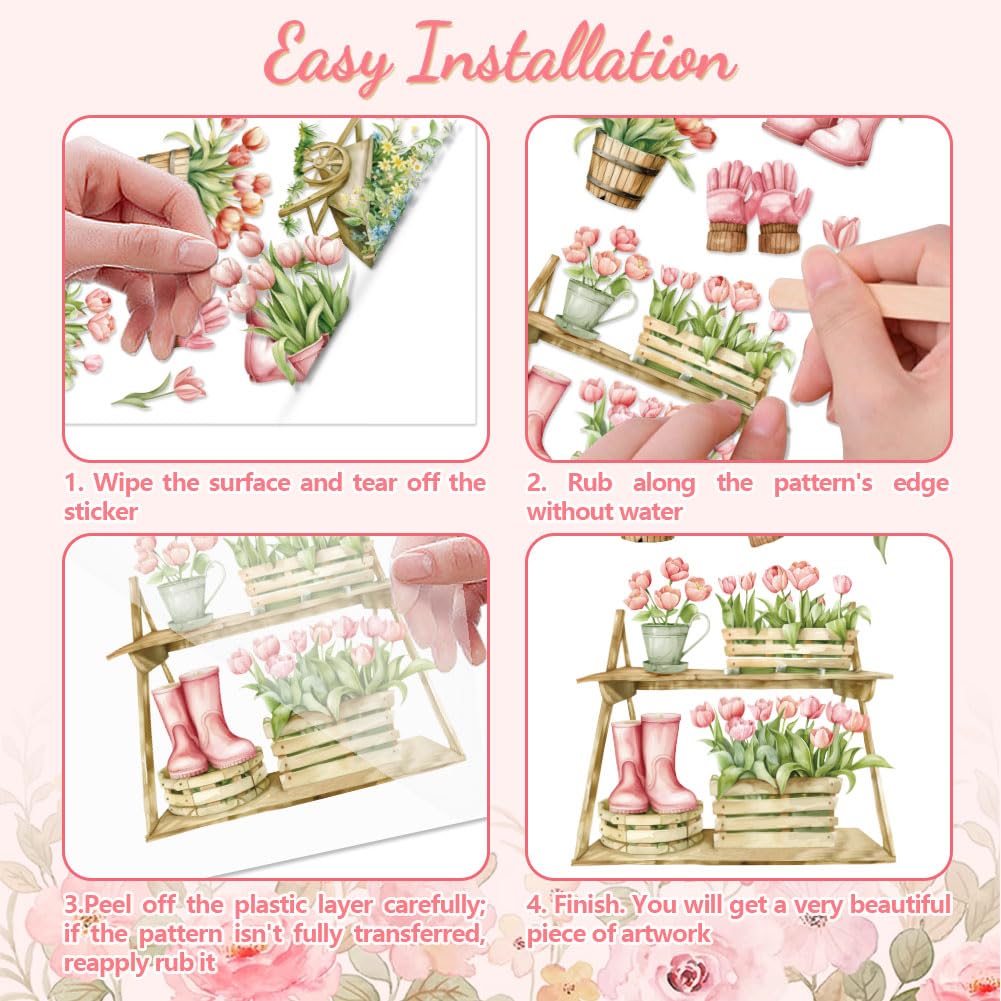 Easy Installation

1. Wipe the surface and tear off the sticker

2. Rub along the pattern's edge without water

3.Peel off the plastic layer carefully; if the pattern isn't fully transferred, reapply rub it

4. Finish. You will get a very beautiful piece of artwork