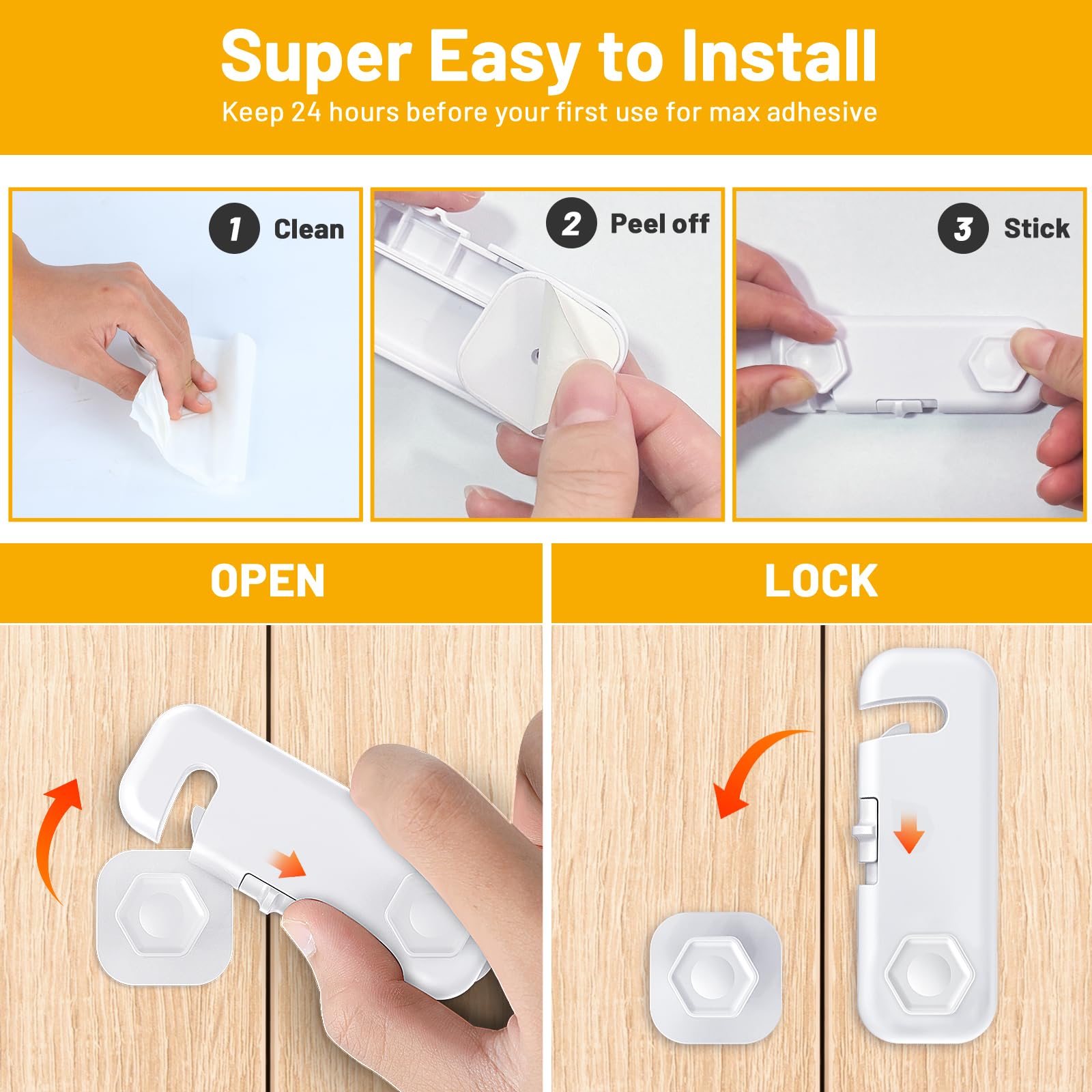 Super Easy to Install
Keep 24 hours before your first use for max adhesive

1 Clean

2 Peel off

3 Stick

OPEN

LOCK