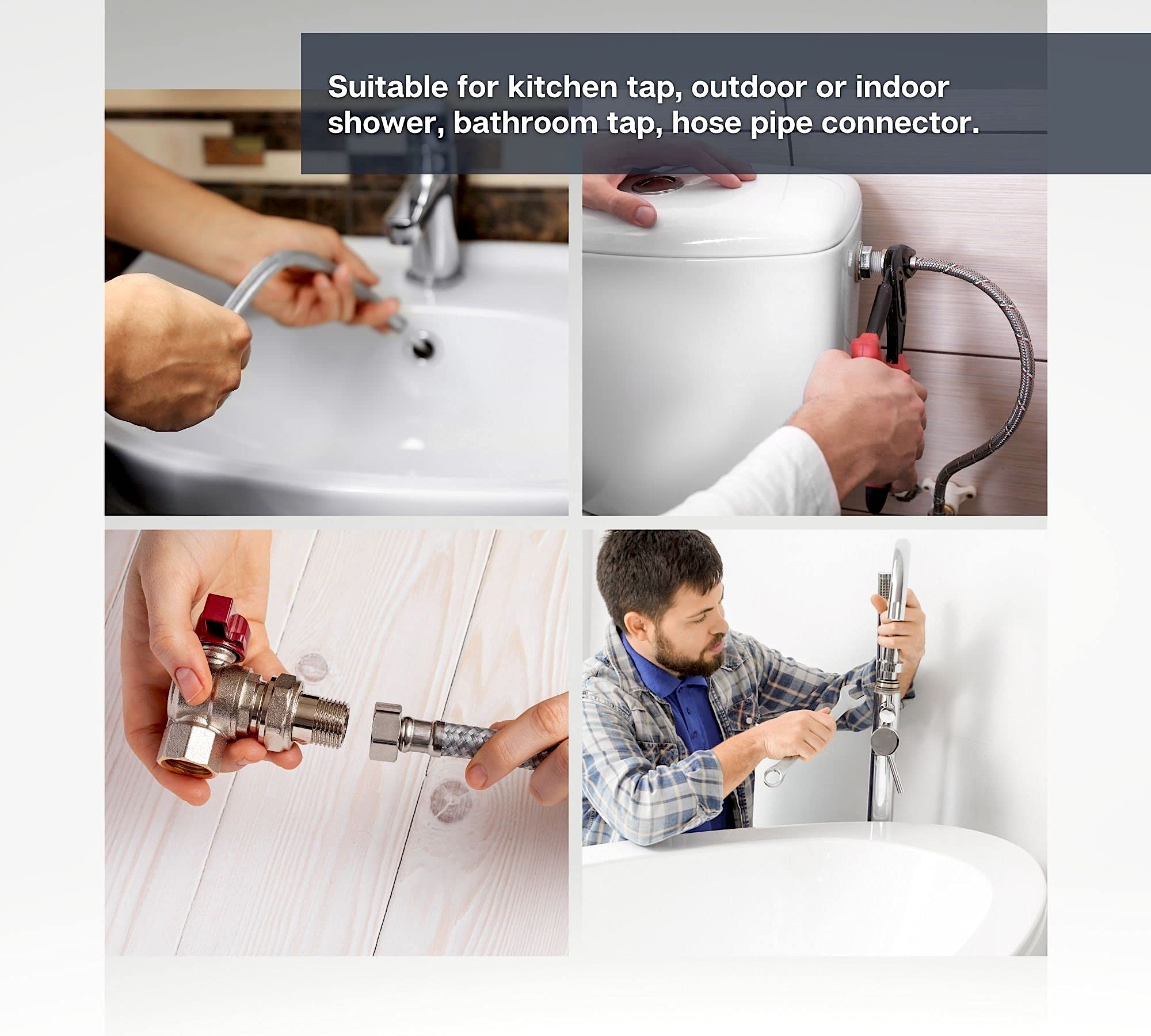 Suitable for kitchen tap, outdoor or indoor shower, bathroom tap, hose pipe connector.