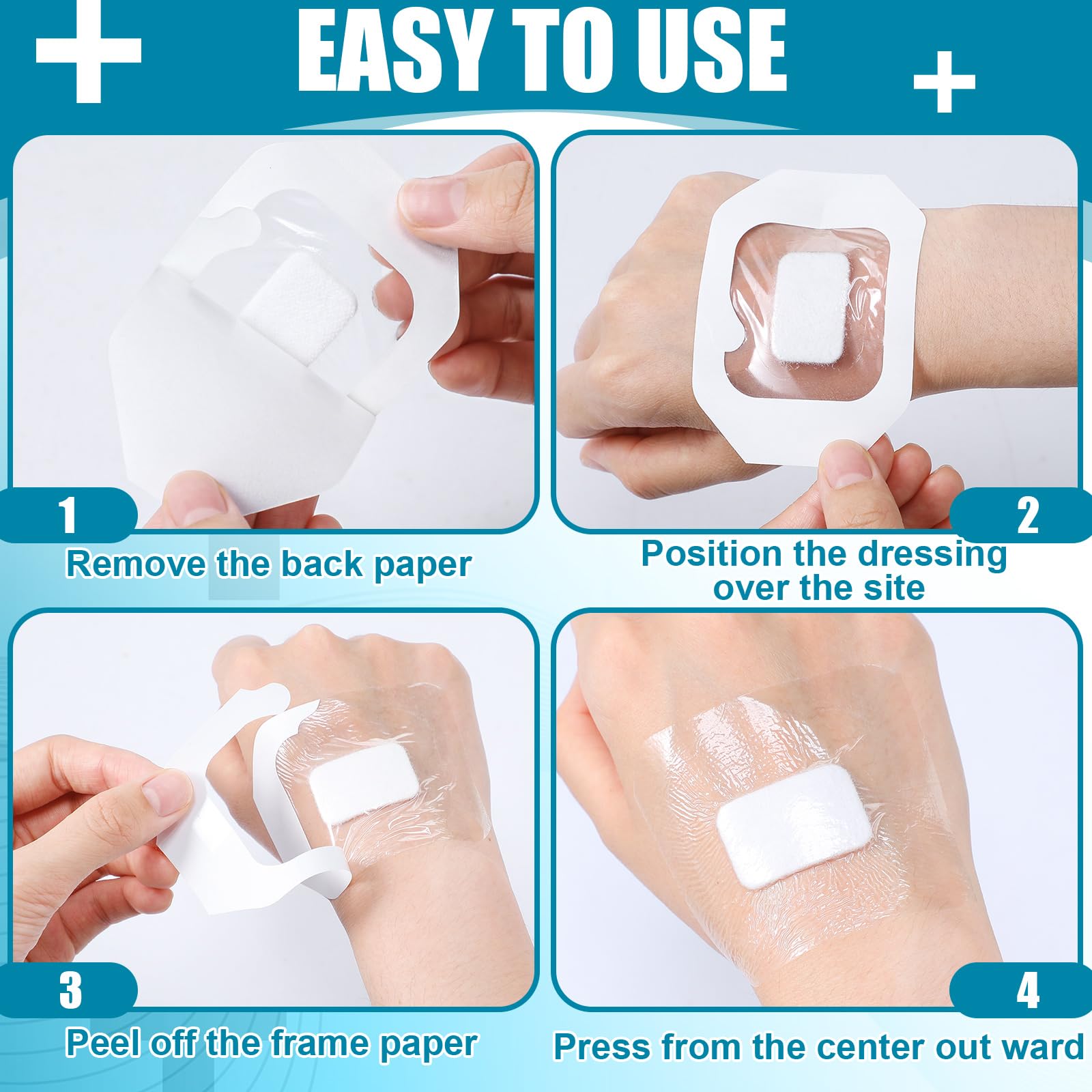 EASY TO USE

1
Remove the back paper

2
Position the dressing over the site

3
Peel off the frame paper

4
Press from the center out ward