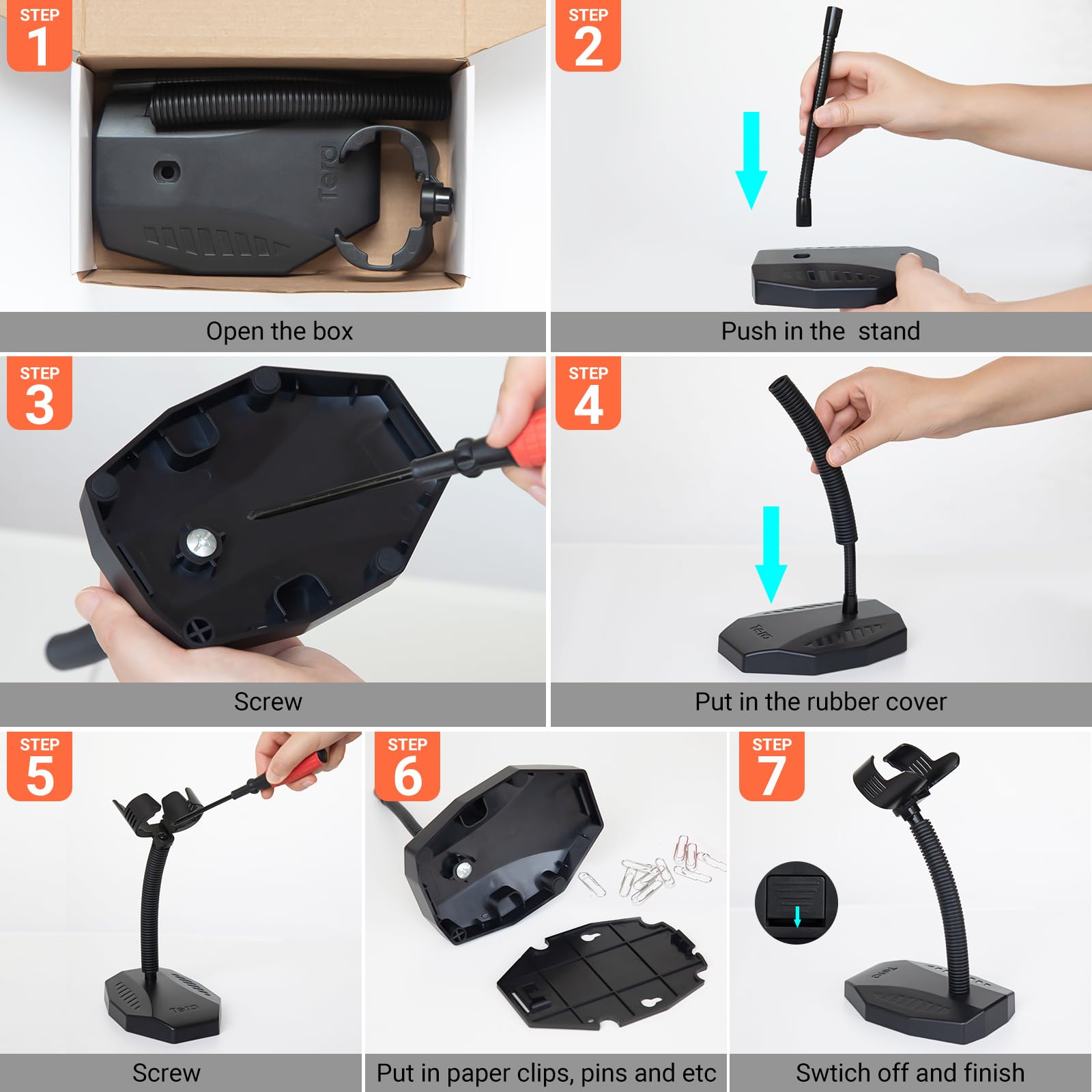 STEP 1

Tera

Open the box

STEP 2

Push in the  stand

STEP 3

Screw

STEP 4

Tera

Put in the rubber cover

STEP 5

Tera

Screw

STEP 6

Put in paper clips, pins and etc

STEP 7

Tera

Swtich off and finish