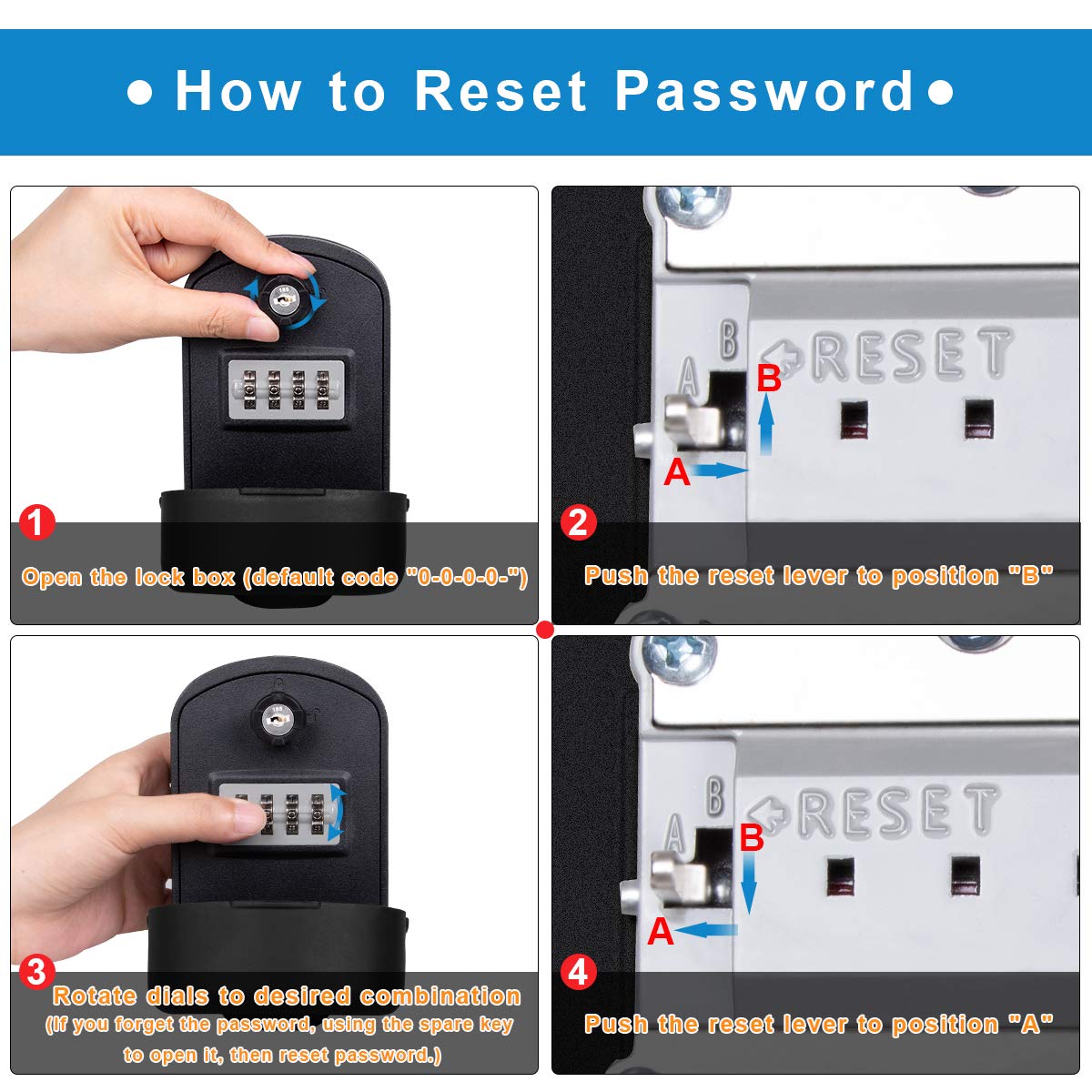 • How to Reset Password •

1
Open the lock box (default code "0-0-0-0-")

B
A
RESET
B
A
2
Push the reset lever to position "B"

3
Rotate dials to desired combination
(If you forget the password, using the spare key to open it, then reset password.)

B
A
RESET
B
A
4
Push the reset lever to position "A"