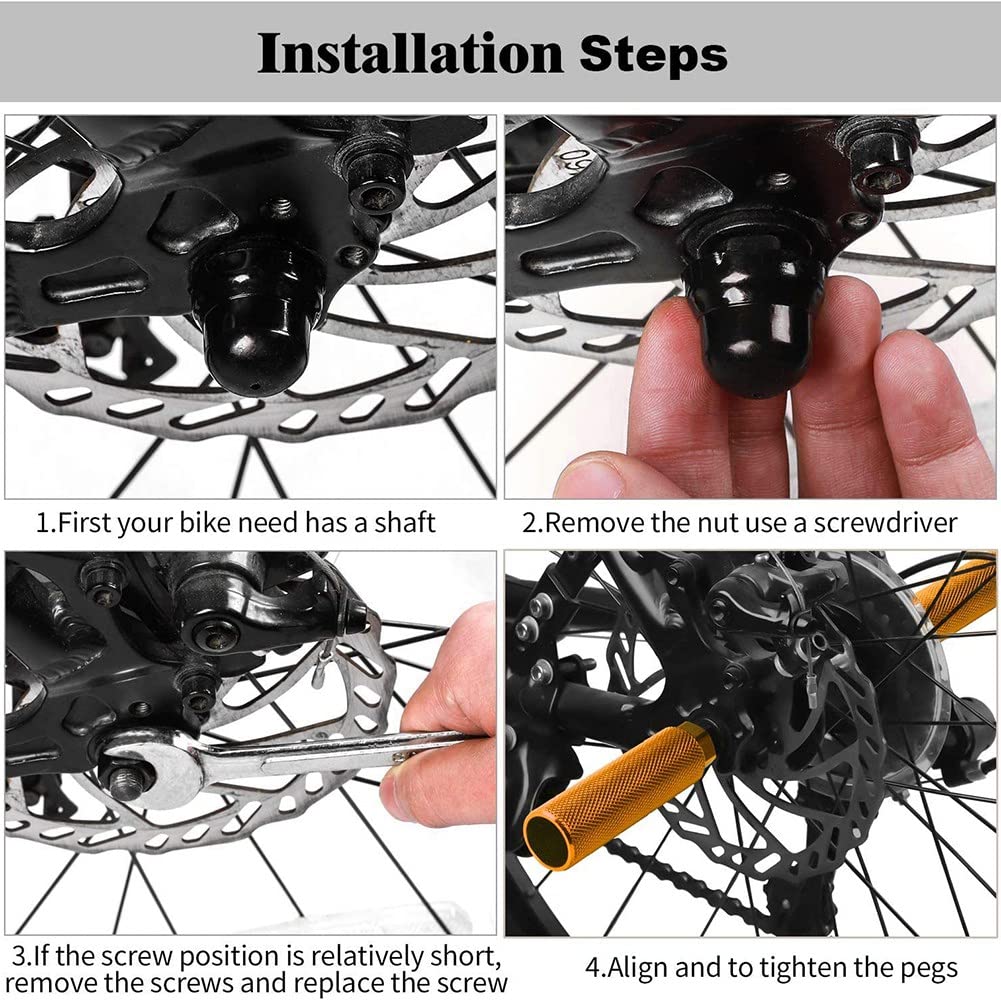 Installation Steps

1.First your bike need has a shaft

2.Remove the nut use a screwdriver

3.If the screw position is relatively short, remove the screws and replace the screw

4.Align and to tighten the pegs