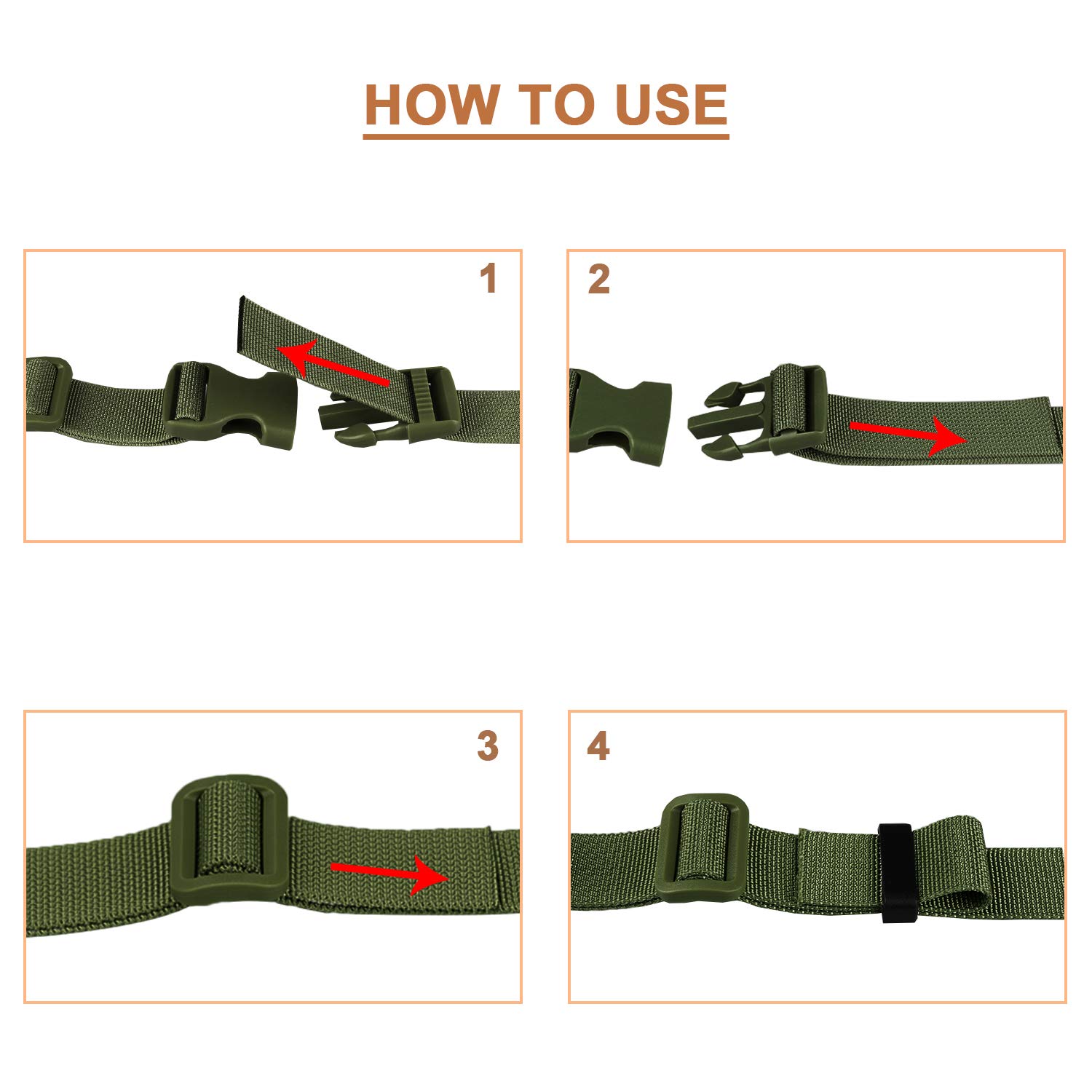 HOW TO USE

1

2

3

4