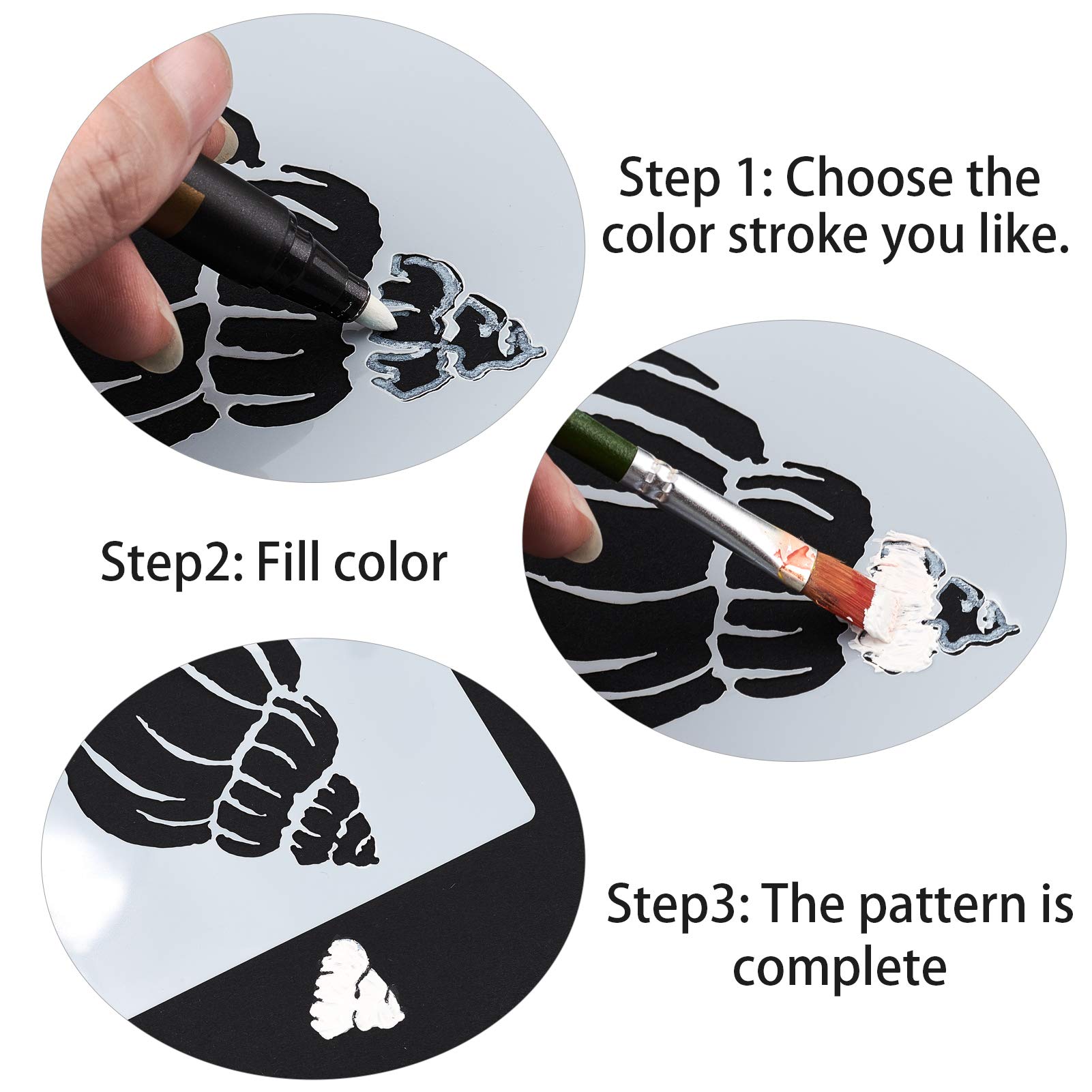 Step 1: Choose the color stroke you like.

Step2: Fill color

Step3: The pattern is complete