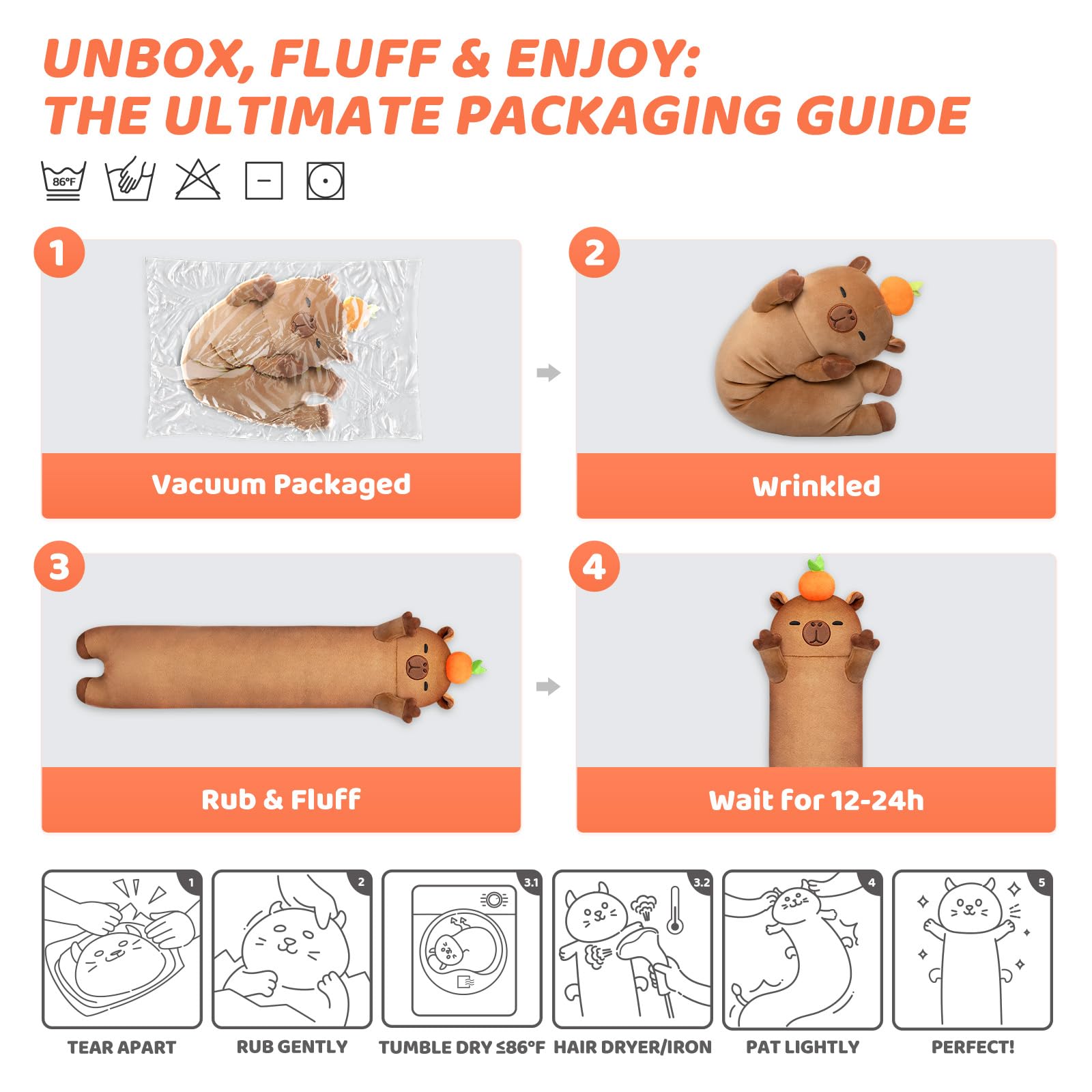 UNBOX, FLUFF & ENJOY:
THE ULTIMATE PACKAGING GUIDE

86°F

1
Vacuum Packaged

2
Wrinkled

3
Rub & Fluff

4
Wait for 12-24h

1
TEAR APART

2
RUB GENTLY

3.1
TUMBLE DRY ≤86°F

3.2
HAIR DRYER/IRON

4
PAT LIGHTLY

5
PERFECT!