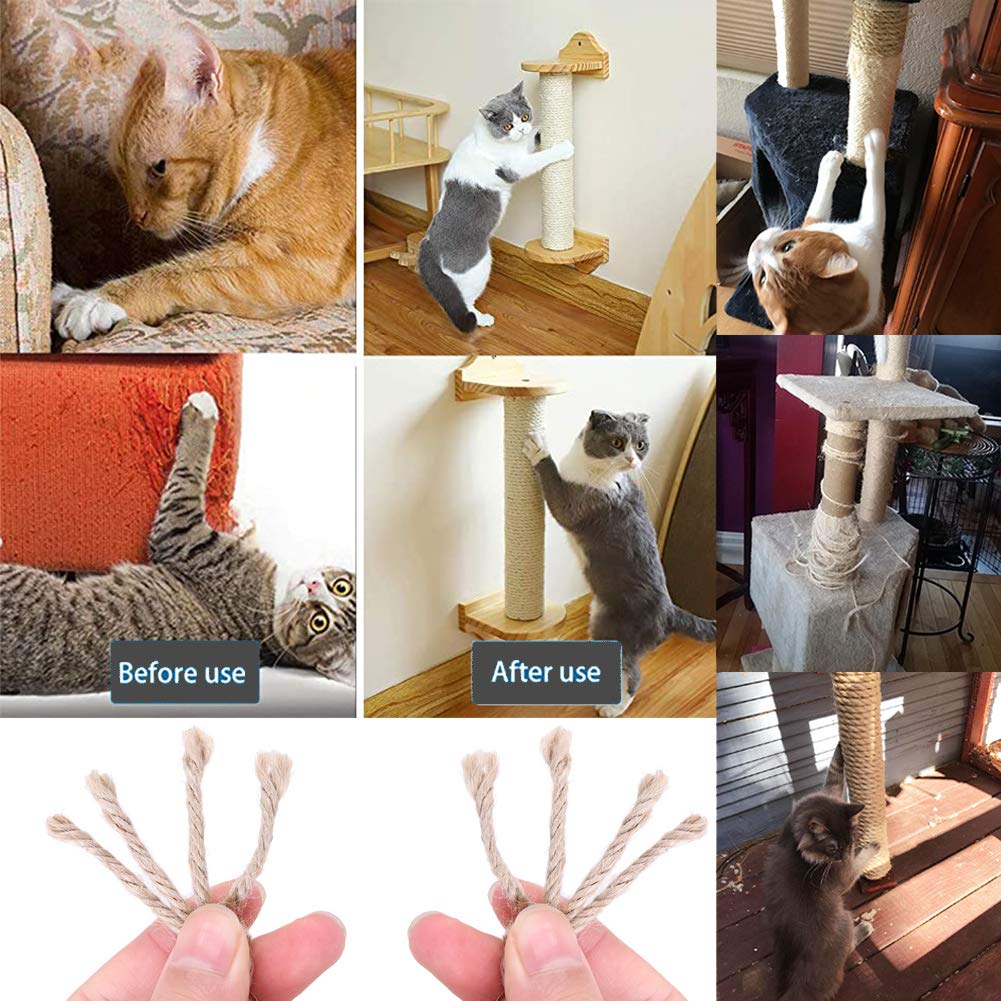 Before use

After use