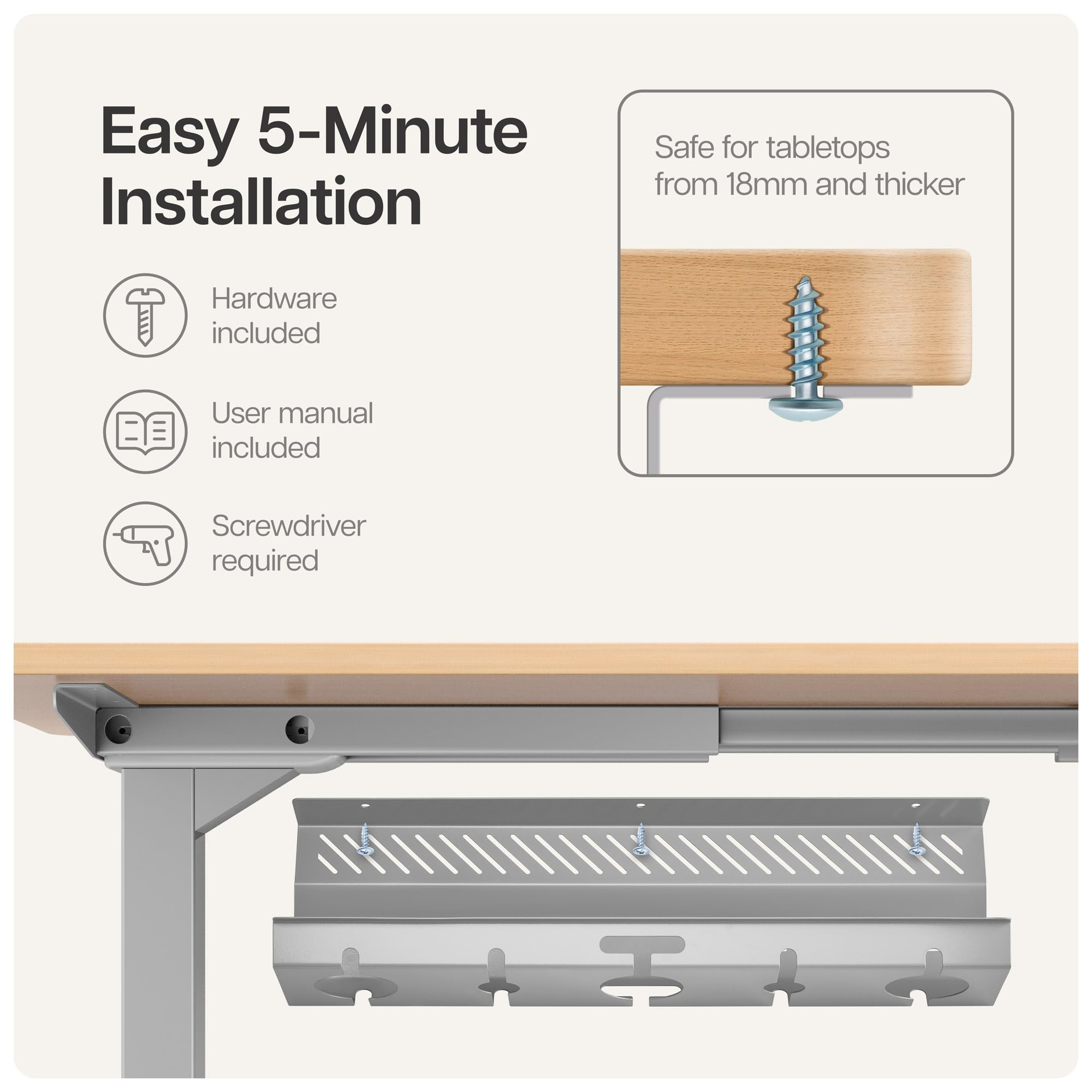 Easy 5-Minute Installation

Hardware included

User manual included

Screwdriver required

Safe for tabletops from 18mm and thicker