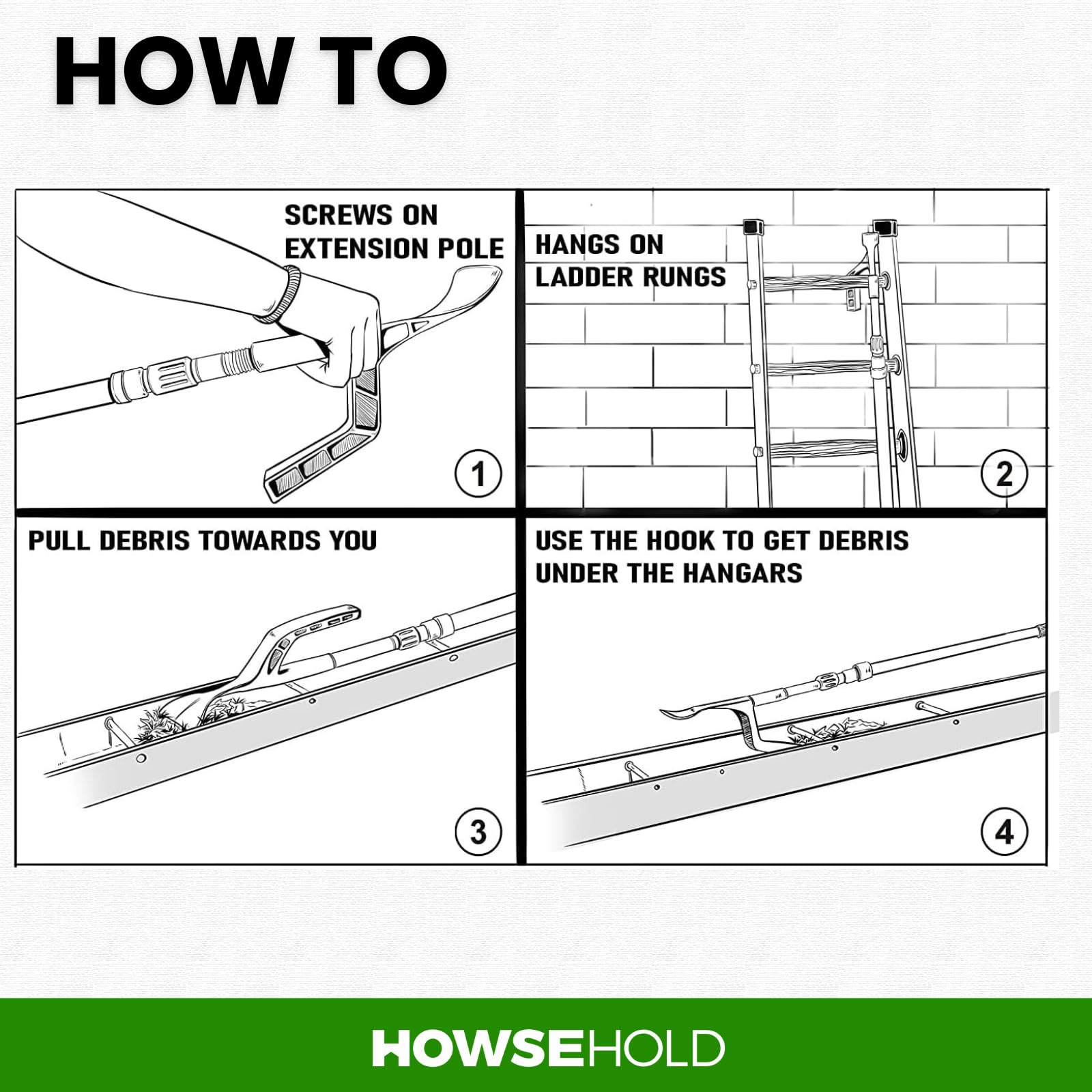 HOW TO

SCREWS ON EXTENSION POLE

1

HANGS ON LADDER RUNGS

2

PULL DEBRIS TOWARDS YOU

3

USE THE HOOK TO GET DEBRIS UNDER THE HANGARS

4

HOWSEHOLD