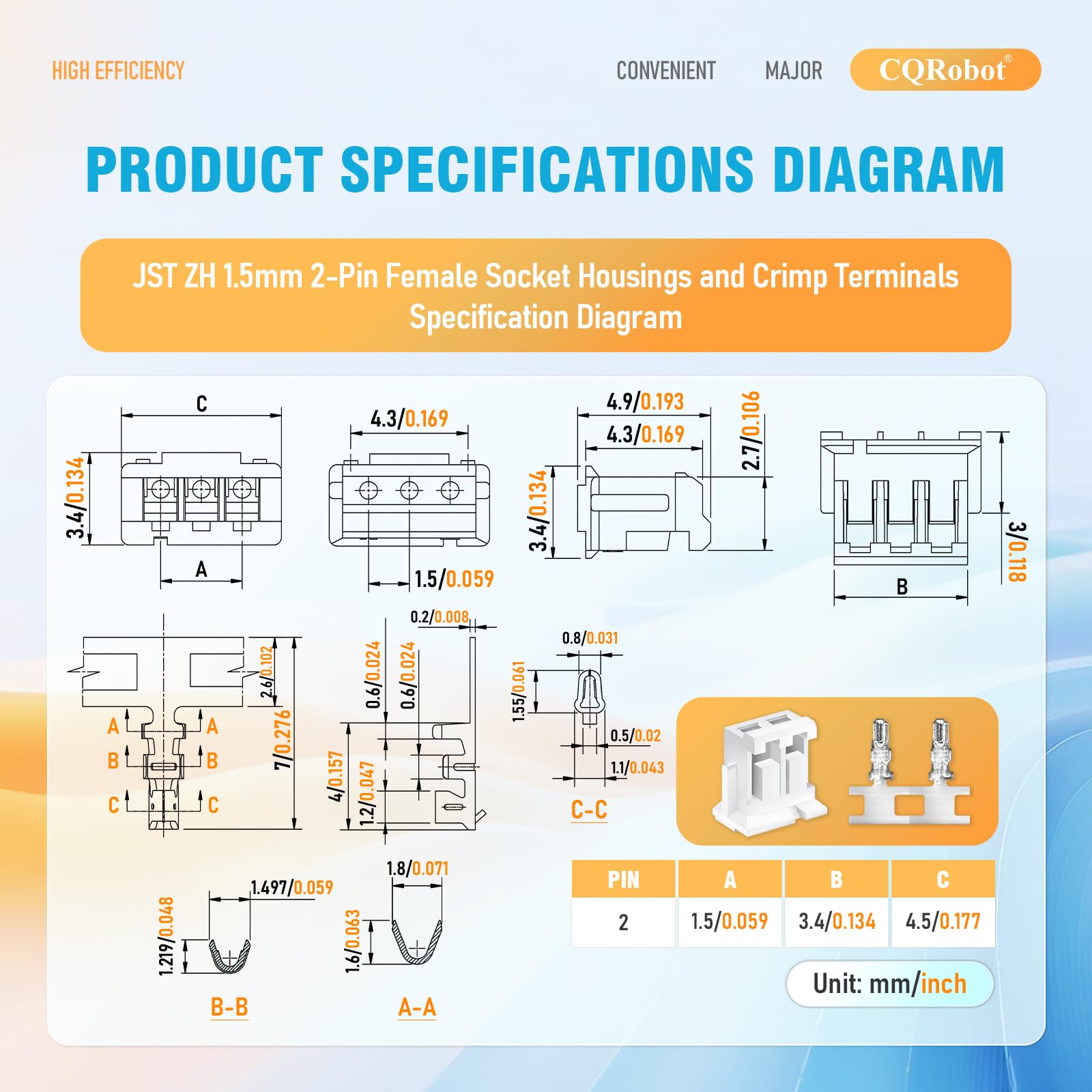 HIGH EFFICIENCY

CONVENIENT

MAJOR

CQRobot®

PRODUCT SPECIFICATIONS DIAGRAM

JST ZH 1.5mm 2-Pin Female Socket Housings and Crimp Terminals Specification Diagram

C

3.4/0.134

A

4.3/0.169

1.5/0.059

4.9/0.193

4.3/0.169

2.7/0.106

3.4/0.134

3/0.118

B

2.6/0.102

7/0.276

A A

B B

C C

0.2/0.008

0.6/0.024

0.6/0.024

4/0.157

1.2/0.047

0.8/0.031

1.55/0.061

0.5/0.02

1.1/0.043

C-C

1.497/0.059

1.219/0.048

B-B

1.8/0.071

1.6/0.063

A-A

| PIN | A | B | C |
|---|---|---|---|
| 2 | 1.5/0.059 | 3.4/0.134 | 4.5/0.177 |

Unit: mm/inch