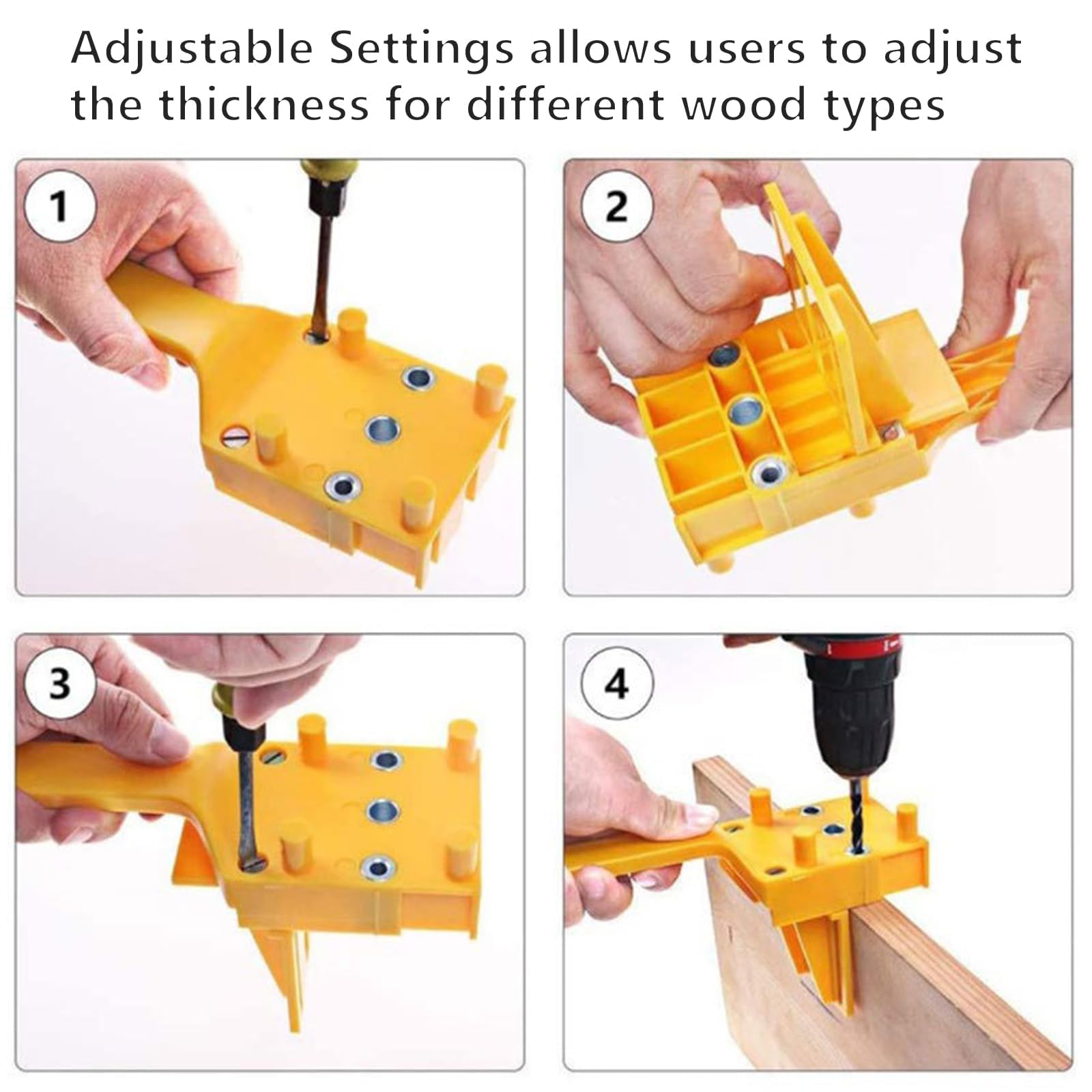 Adjustable Settings allows users to adjust the thickness for different wood types

1

2

3

4