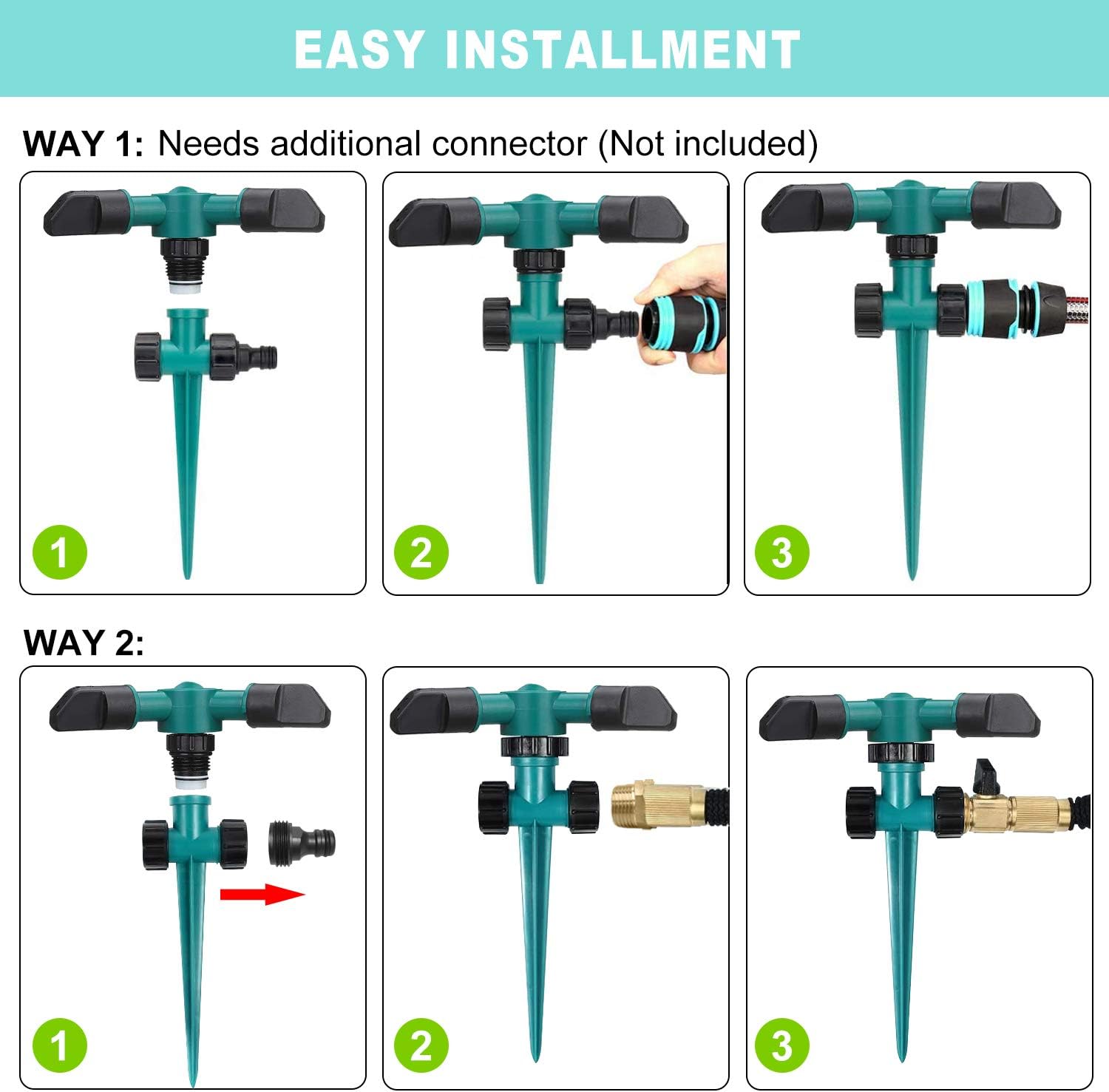 EASY INSTALLMENT

WAY 1: Needs additional connector (Not included)

1

2

3

WAY 2:

1

2

3