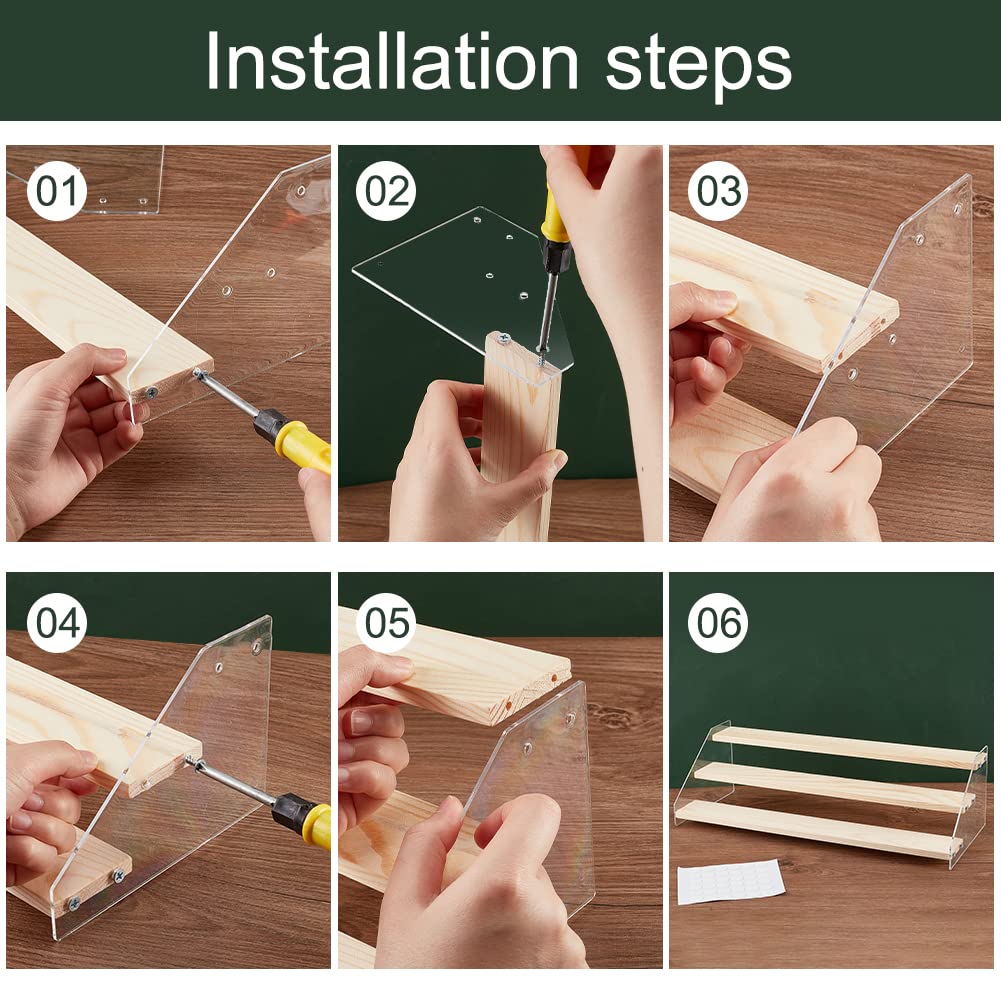 Installation steps

01

02

03

04

05

06