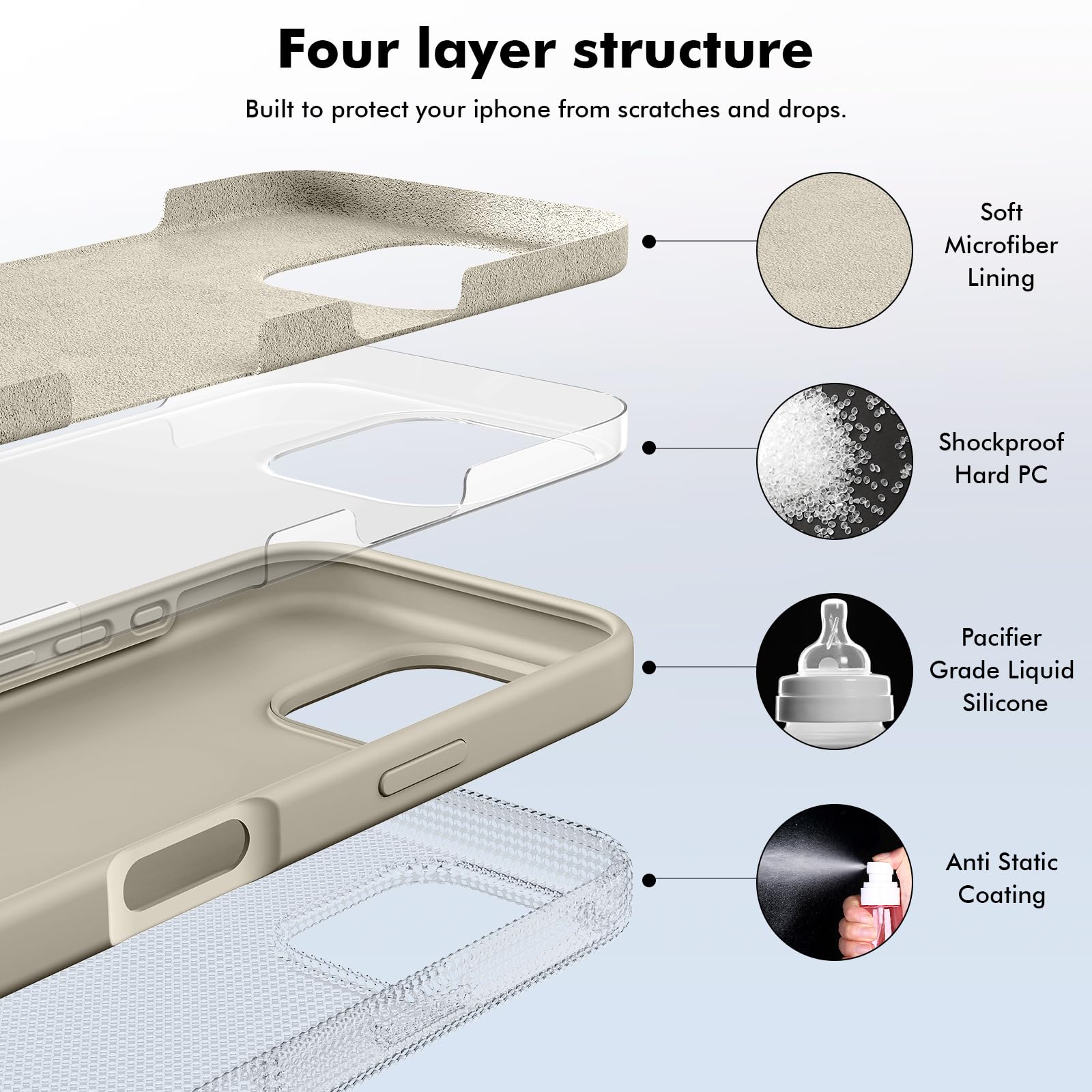 Four layer structure

Built to protect your iphone from scratches and drops.

Soft Microfiber Lining

Shockproof Hard PC

Pacifier Grade Liquid Silicone

Anti Static Coating