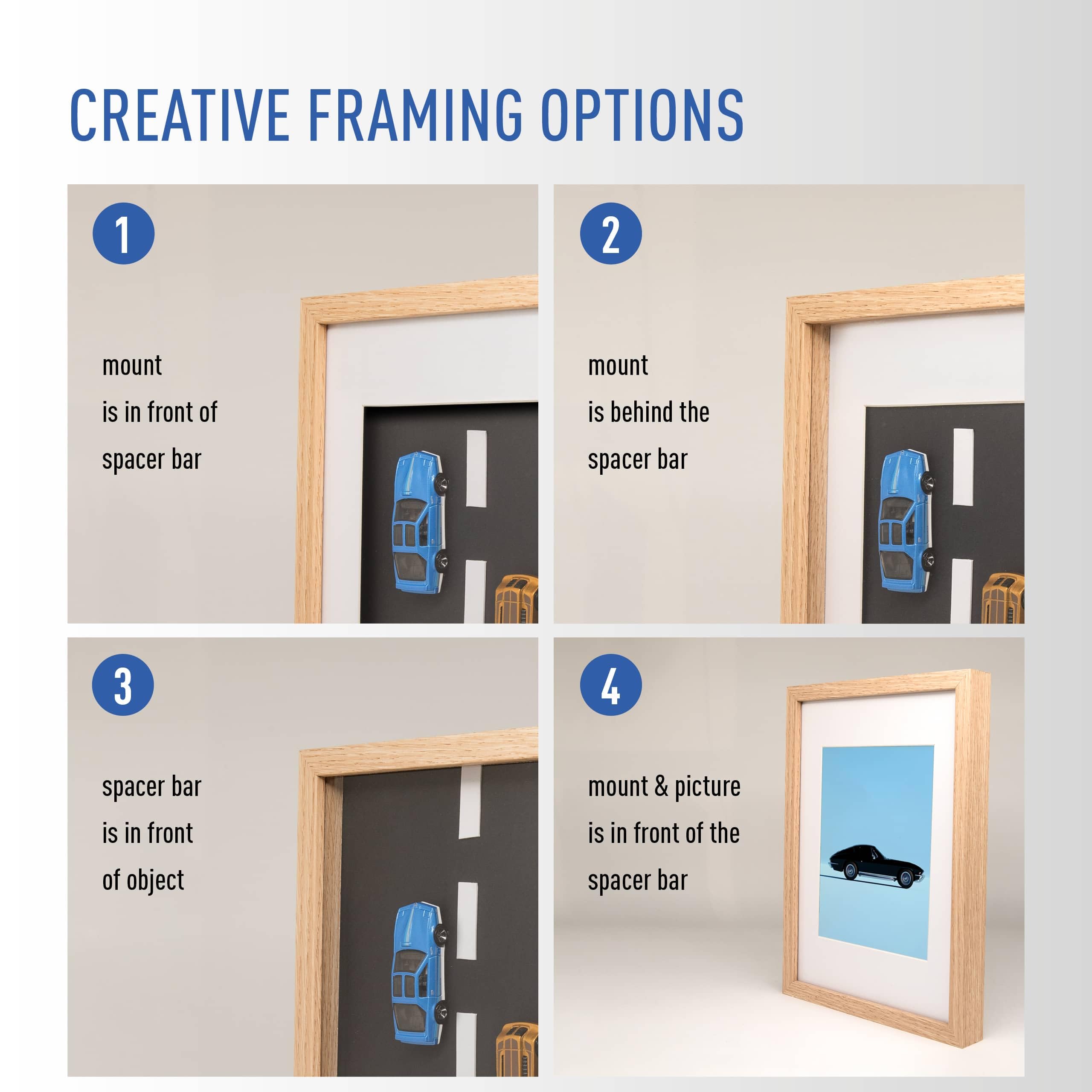 CREATIVE FRAMING OPTIONS

1

mount
is in front of
spacer bar

2

mount
is behind the
spacer bar

3

spacer bar
is in front
of object

4

mount & picture
is in front of the
spacer bar