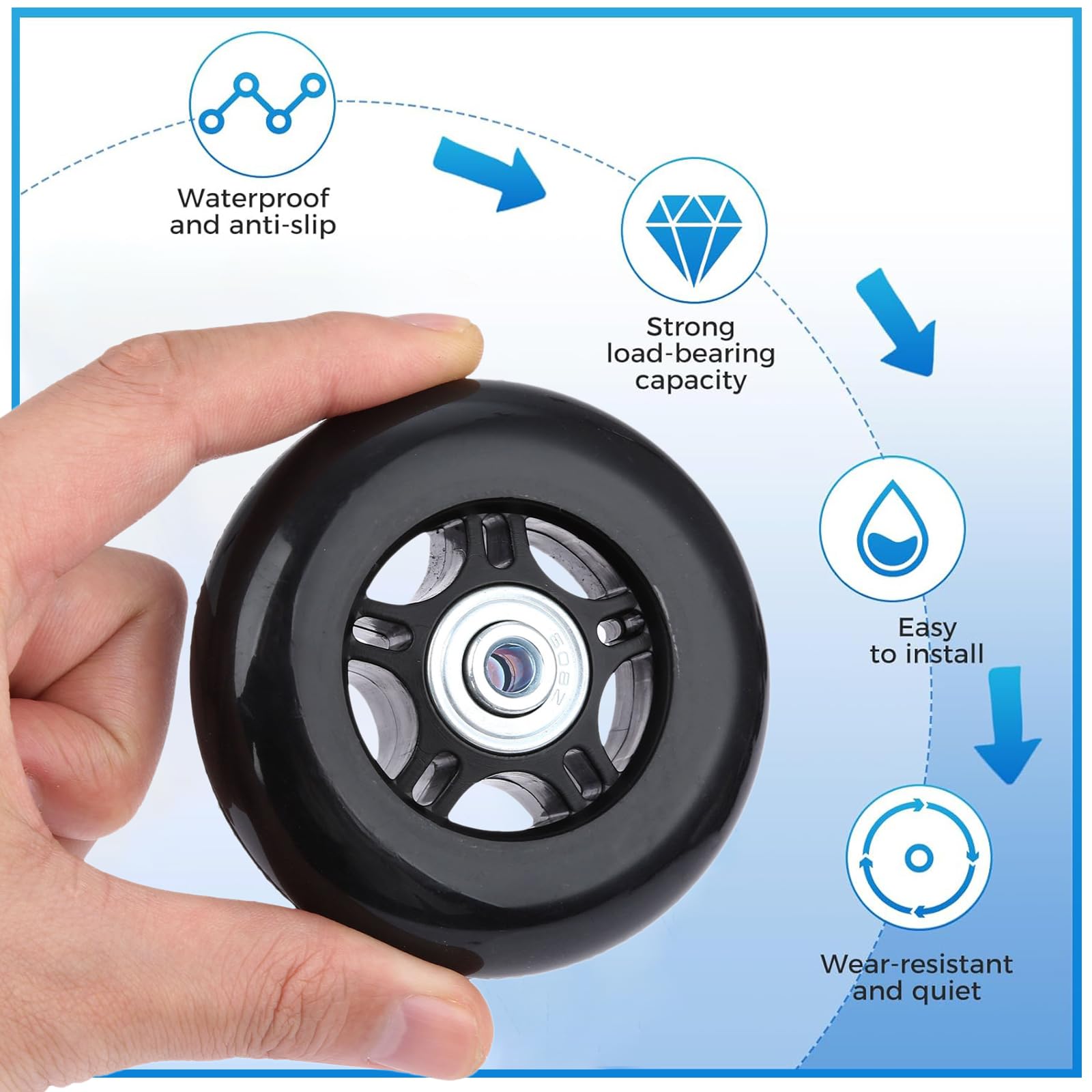 Waterproof and anti-slip

Strong load-bearing capacity

Easy to install

Wear-resistant and quiet

608Z