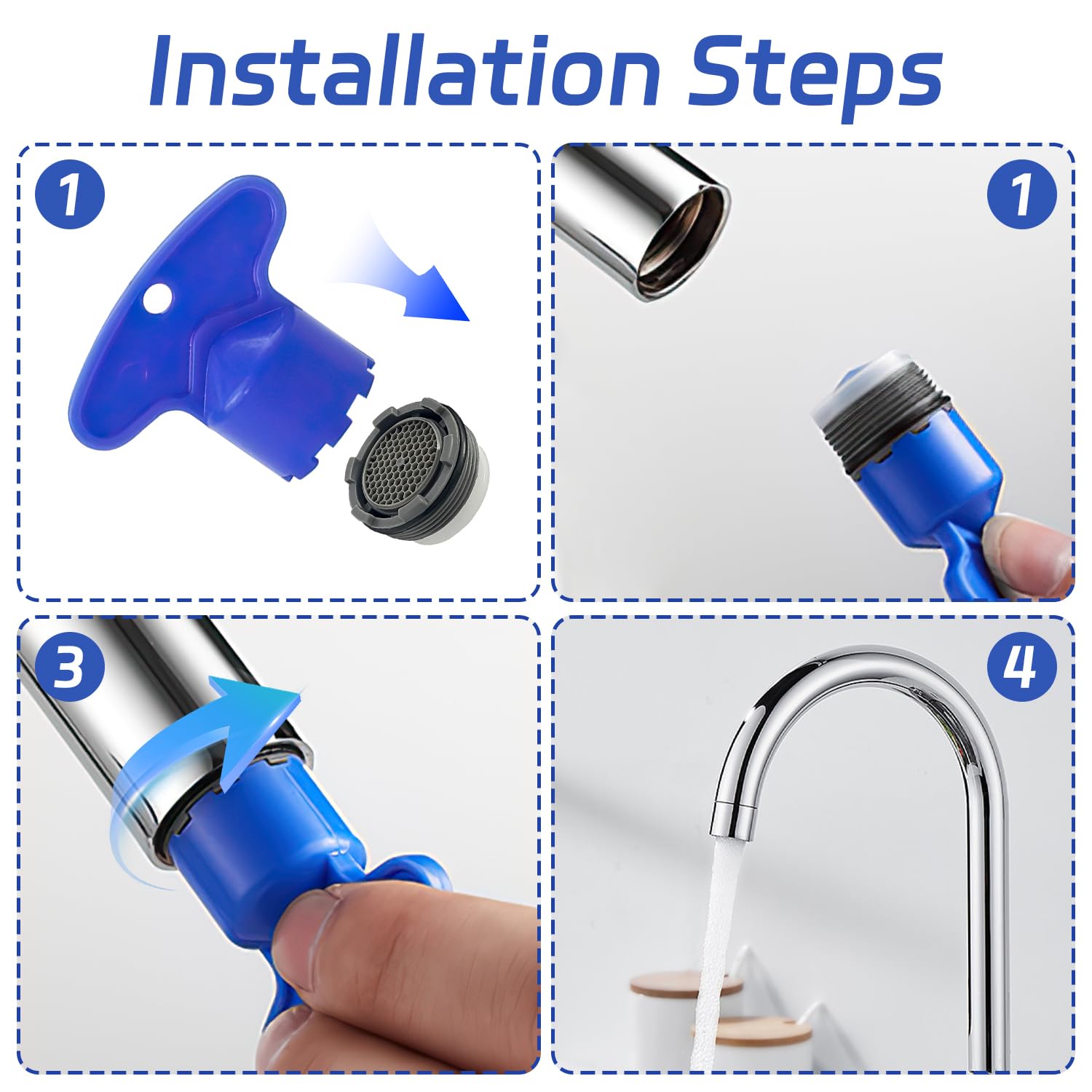 Installation Steps

1

1

3

4