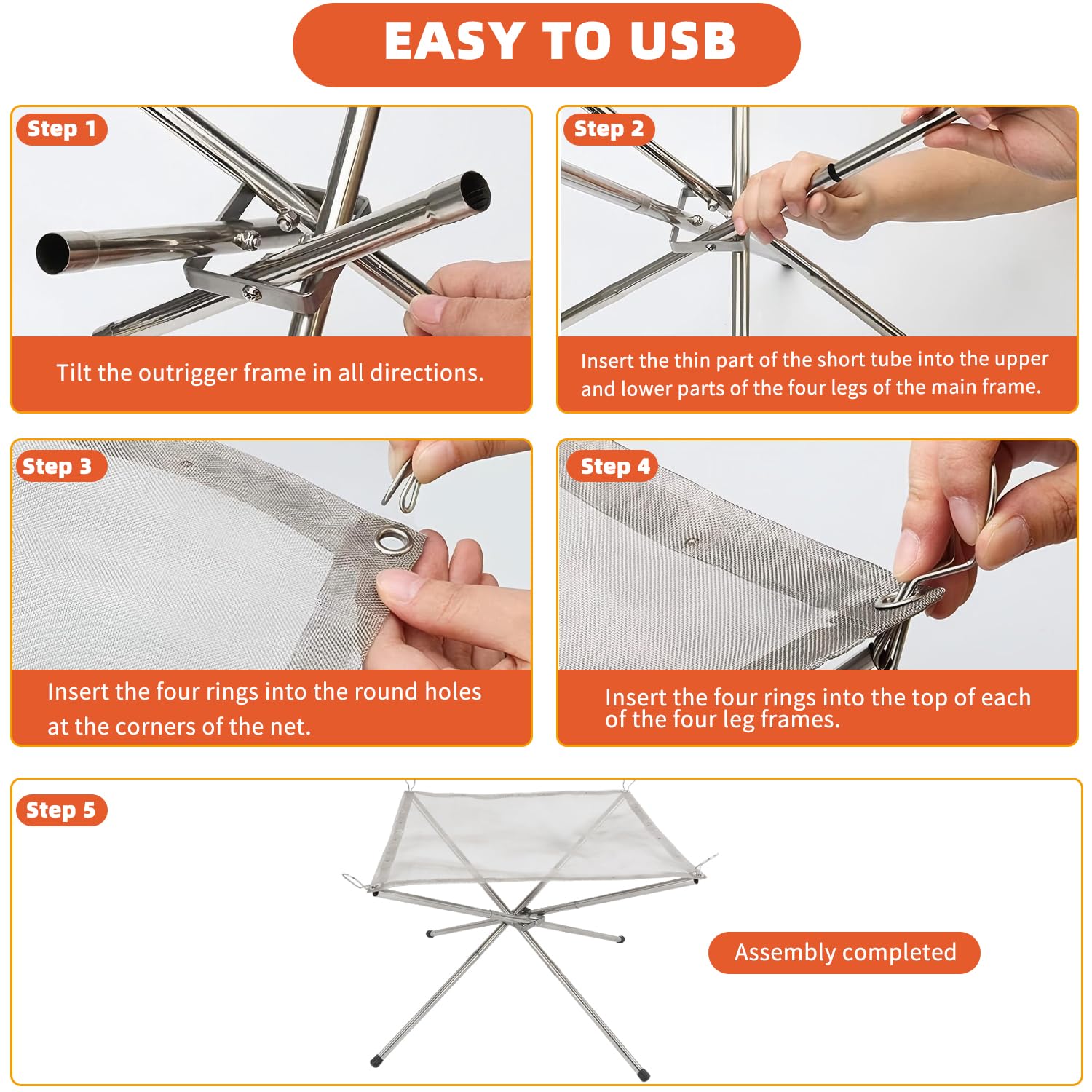 EASY TO USB

Step 1

Tilt the outrigger frame in all directions.

Step 2

Insert the thin part of the short tube into the upper and lower parts of the four legs of the main frame.

Step 3

Insert the four rings into the round holes at the corners of the net.

Step 4

Insert the four rings into the top of each of the four leg frames.

Step 5

Assembly completed