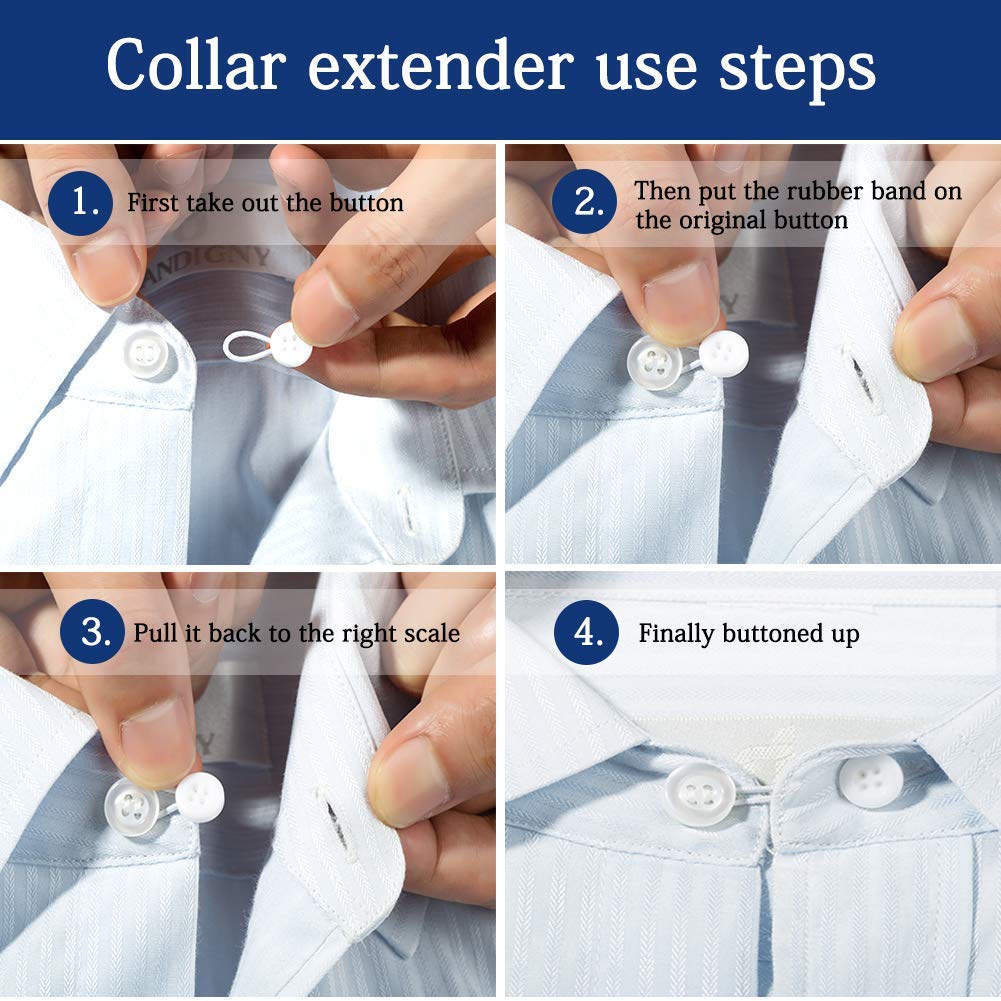 Collar extender use steps

1. First take out the button

ANDIGNY

2. Then put the rubber band on the original button

3. Pull it back to the right scale

4. Finally buttoned up