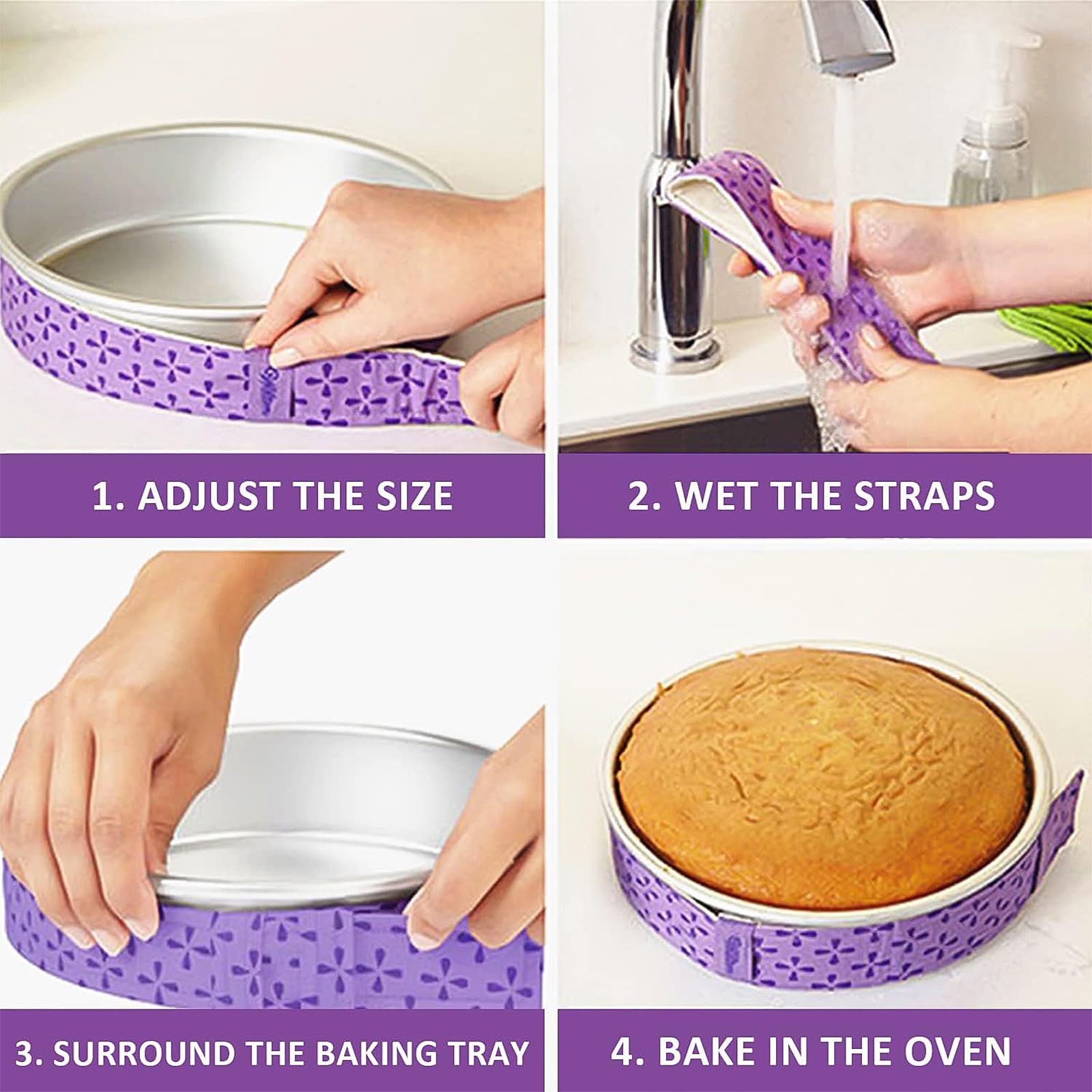 1. ADJUST THE SIZE

2. WET THE STRAPS

3. SURROUND THE BAKING TRAY

4. BAKE IN THE OVEN