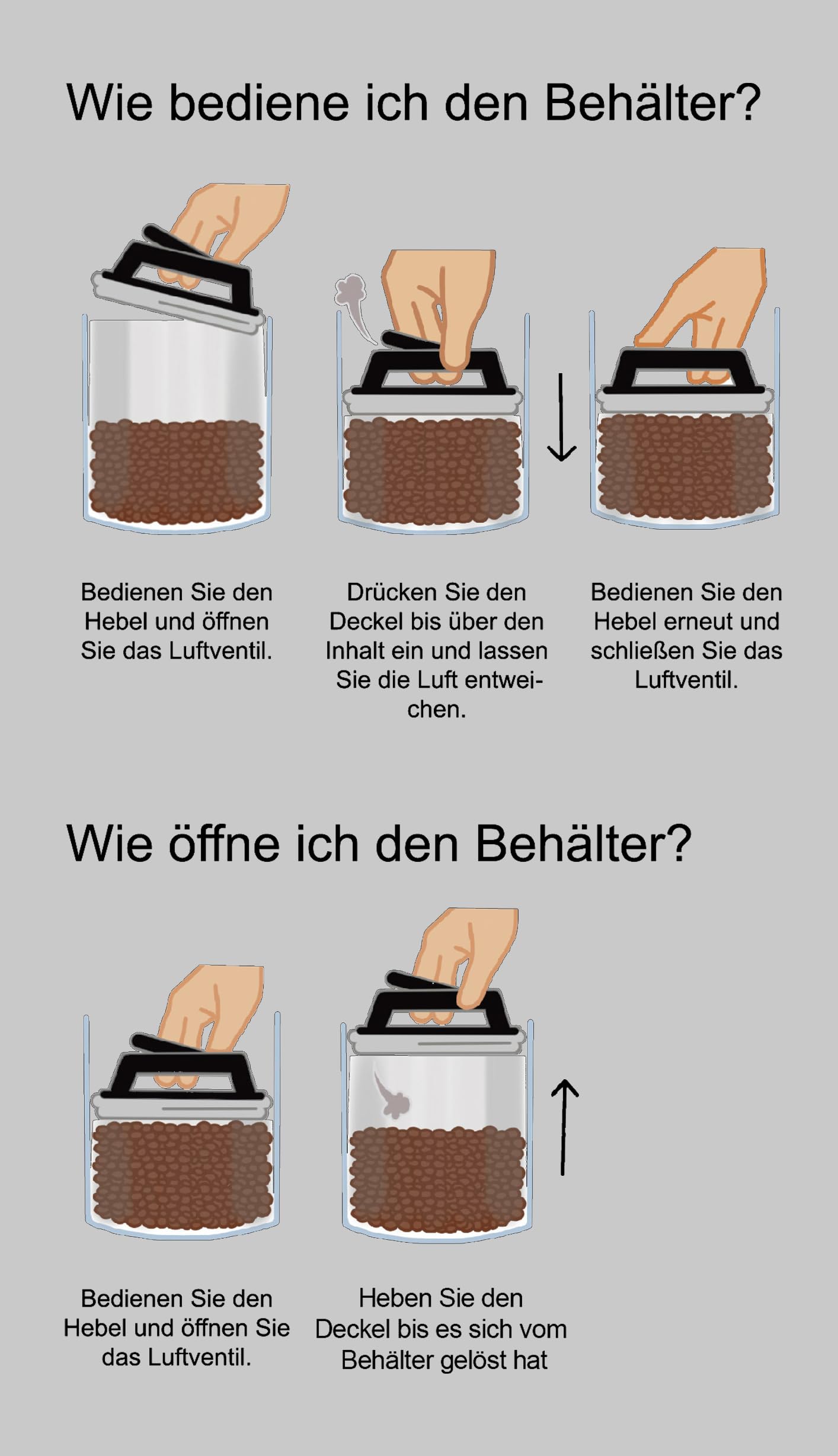 Wie bediene ich den Behälter?

Bedienen Sie den Hebel und öffnen Sie das Luftventil.

Drücken Sie den Deckel bis über den Inhalt ein und lassen Sie die Luft entweichen.

Bedienen Sie den Hebel erneut und schließen Sie das Luftventil.

Wie öffne ich den Behälter?

Bedienen Sie den Hebel und öffnen Sie das Luftventil.

Heben Sie den Deckel bis es sich vom Behälter gelöst hat