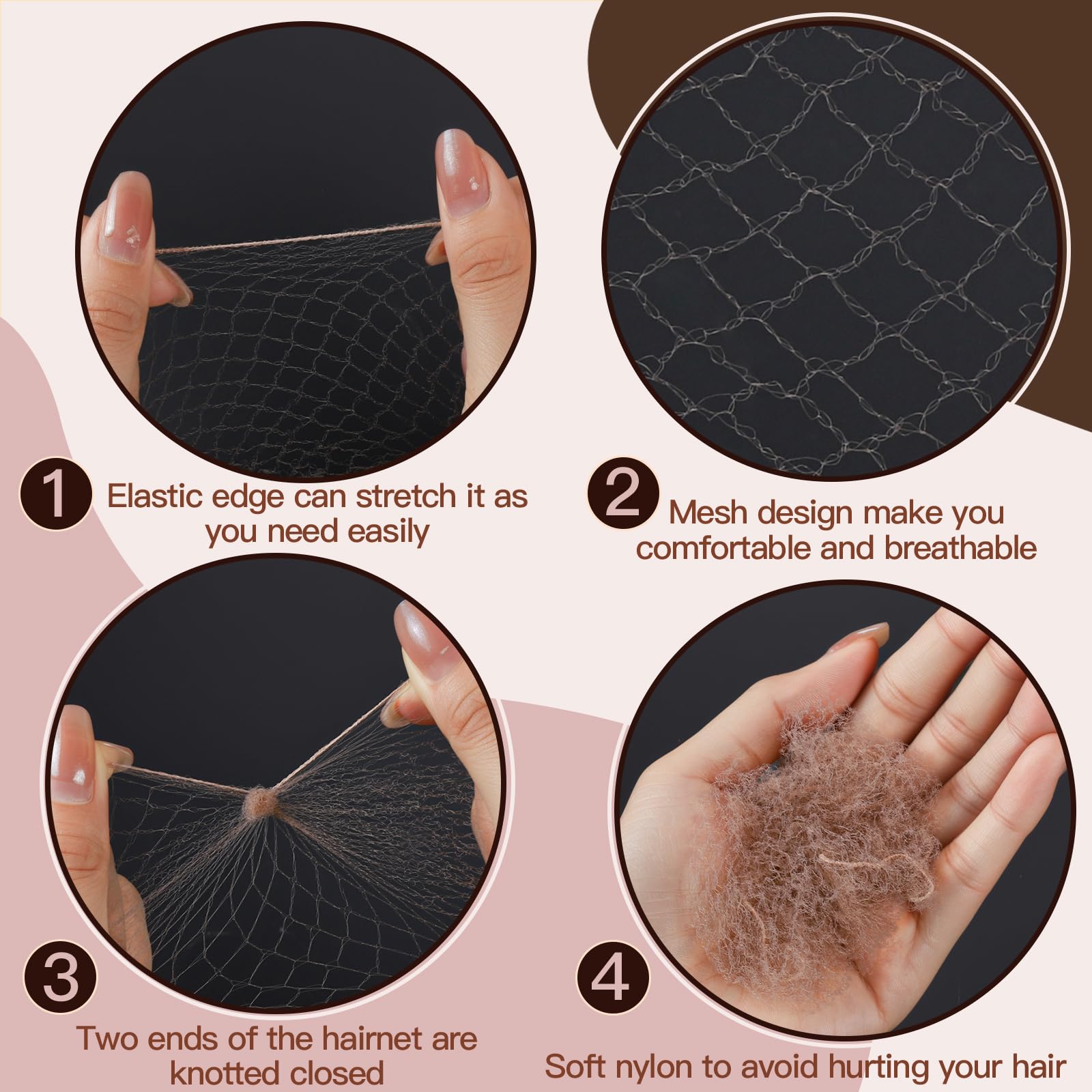 1 Elastic edge can stretch it as you need easily

2 Mesh design make you comfortable and breathable

3 Two ends of the hairnet are knotted closed

4 Soft nylon to avoid hurting your hair