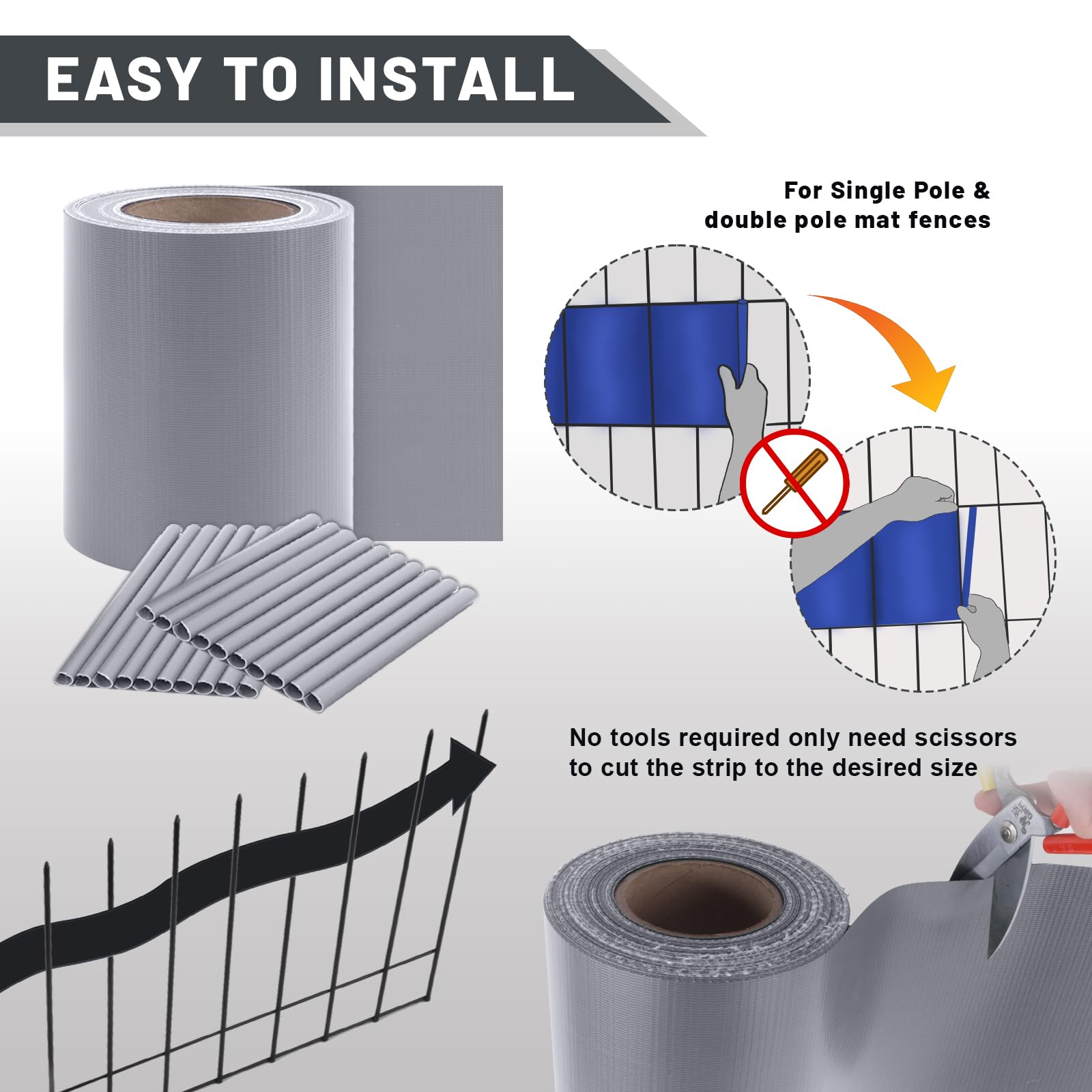 EASY TO INSTALL

For Single Pole & double pole mat fences

No tools required only need scissors to cut the strip to the desired size