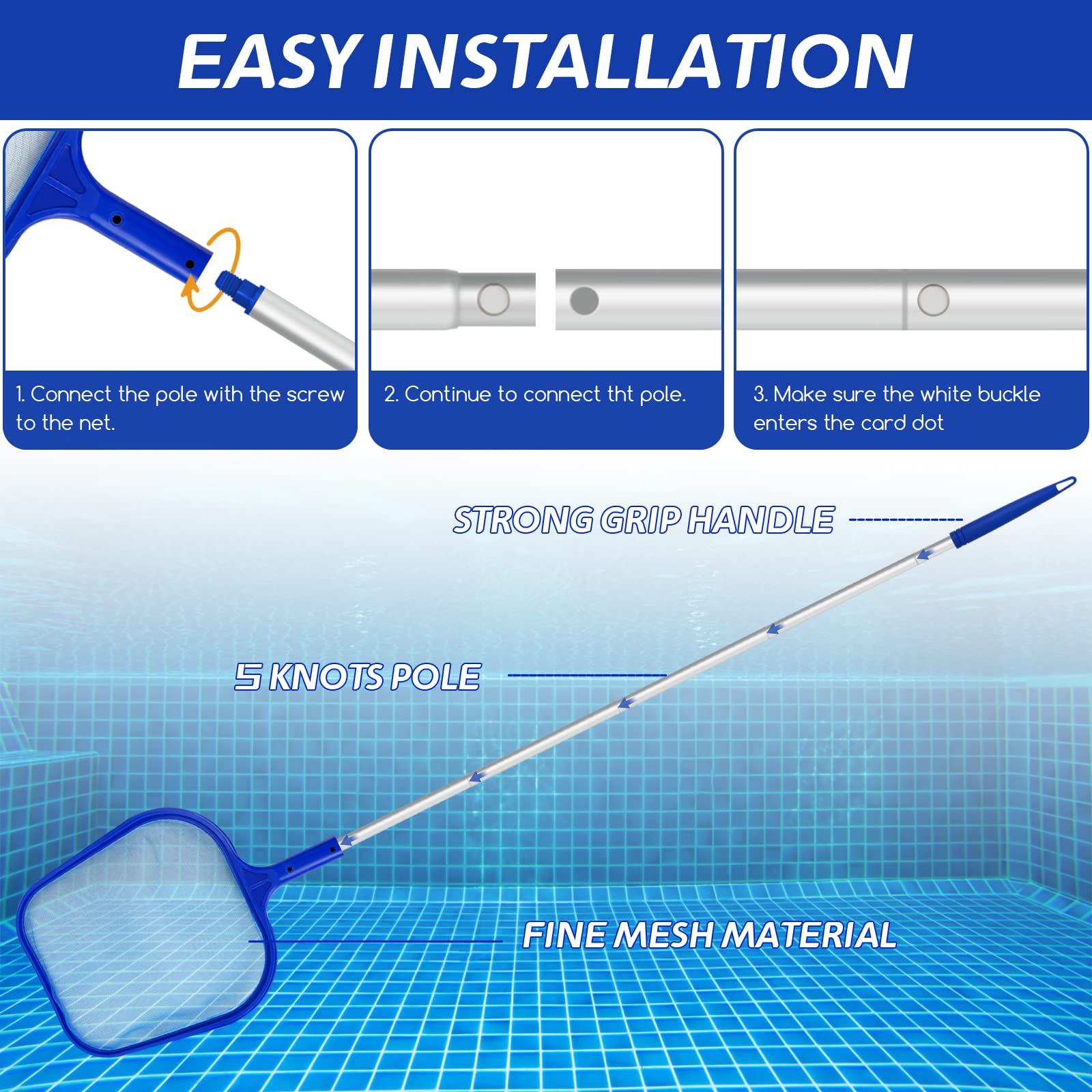 EASY INSTALLATION

1. Connect the pole with the screw to the net.

2. Continue to connect tht pole.

3. Make sure the white buckle enters the card dot

STRONG GRIP HANDLE

5 KNOTS POLE

FINE MESH MATERIAL