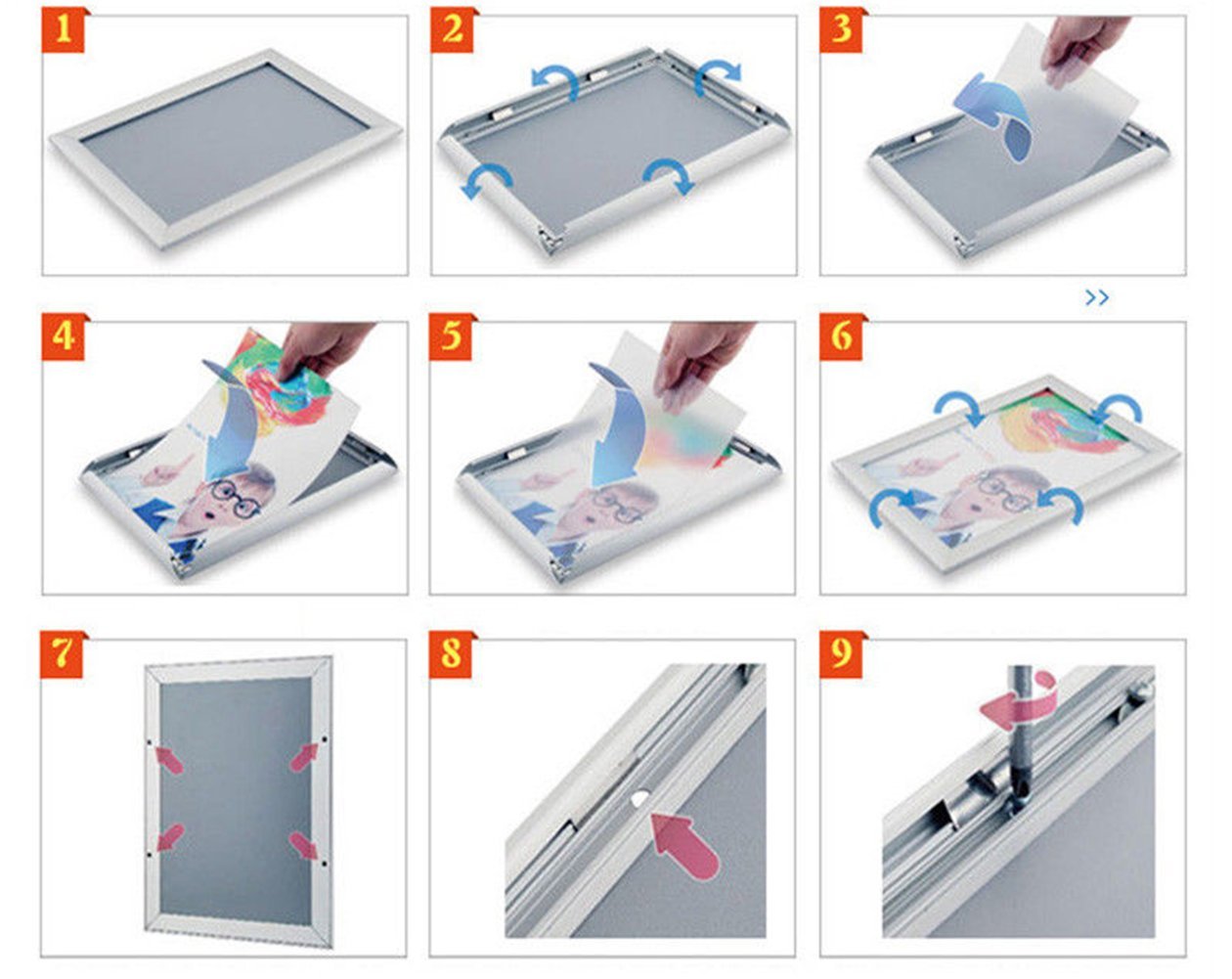 1

2

3

>>

4

5

6

7

8

9