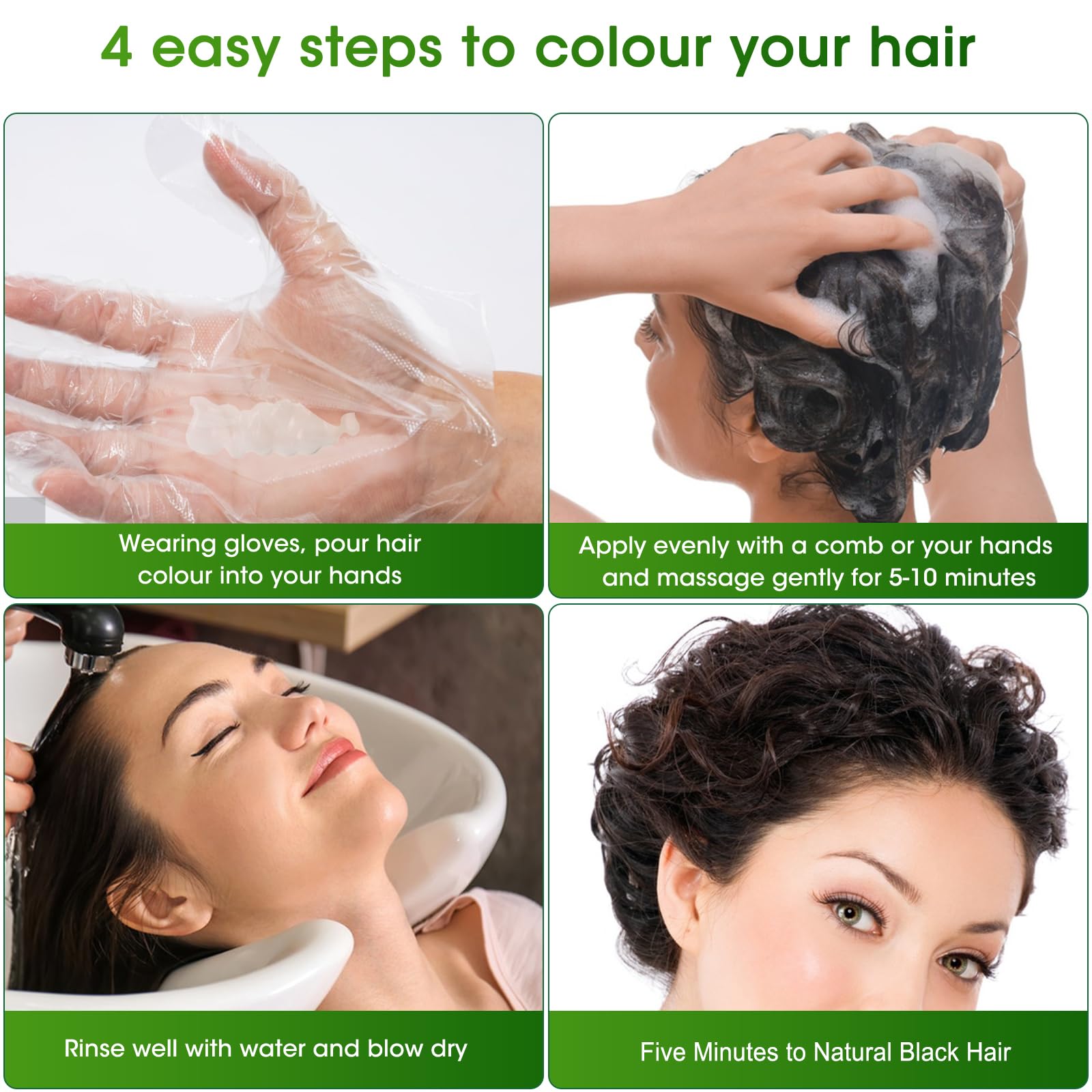 4 easy steps to colour your hair

Wearing gloves, pour hair colour into your hands

Apply evenly with a comb or your hands and massage gently for 5-10 minutes

Rinse well with water and blow dry

Five Minutes to Natural Black Hair