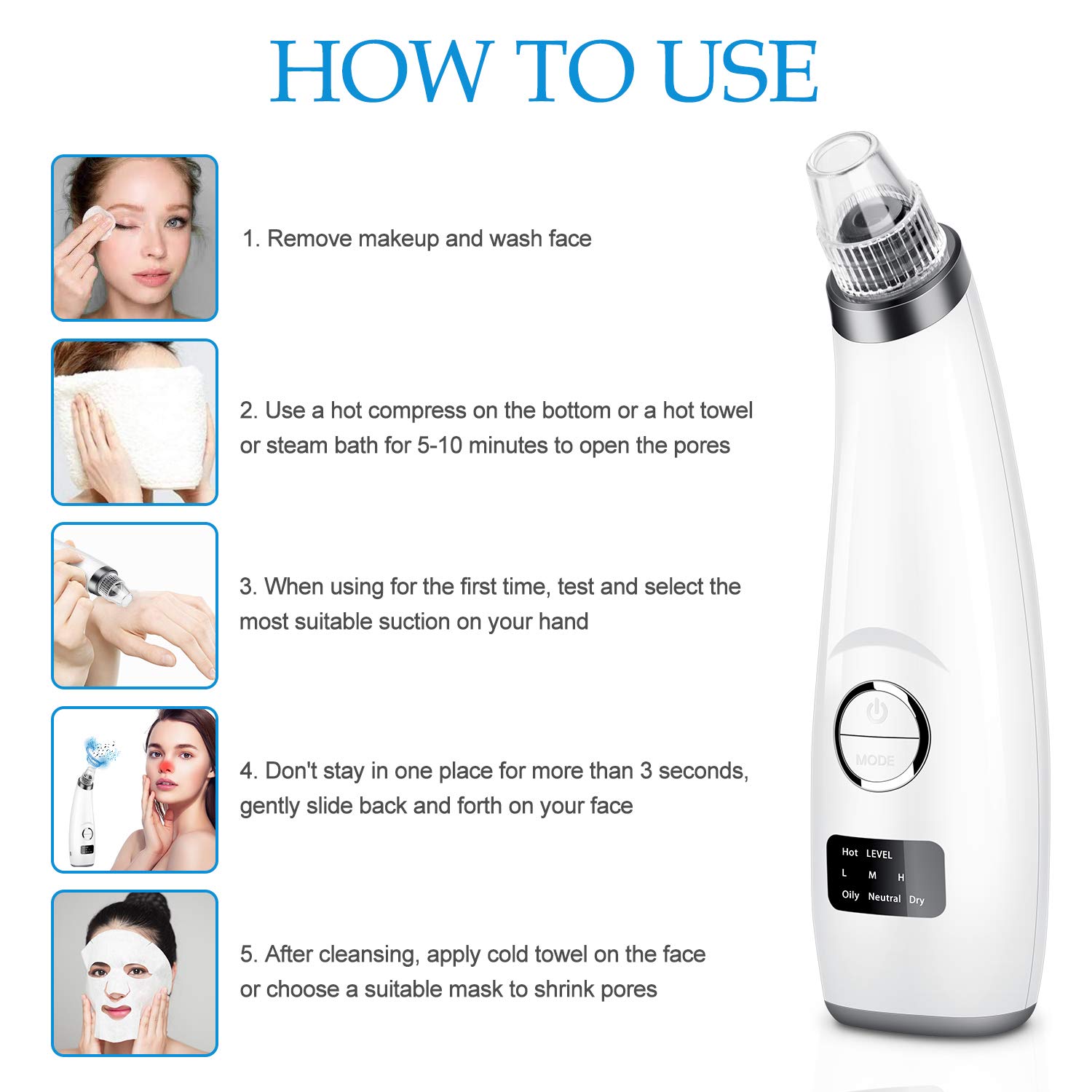 HOW TO USE

1. Remove makeup and wash face

2. Use a hot compress on the bottom or a hot towel or steam bath for 5-10 minutes to open the pores

3. When using for the first time, test and select the most suitable suction on your hand

4. Don't stay in one place for more than 3 seconds, gently slide back and forth on your face

5. After cleansing, apply cold towel on the face or choose a suitable mask to shrink pores

MODE

Hot LEVEL
L M H
Oily Neutral Dry