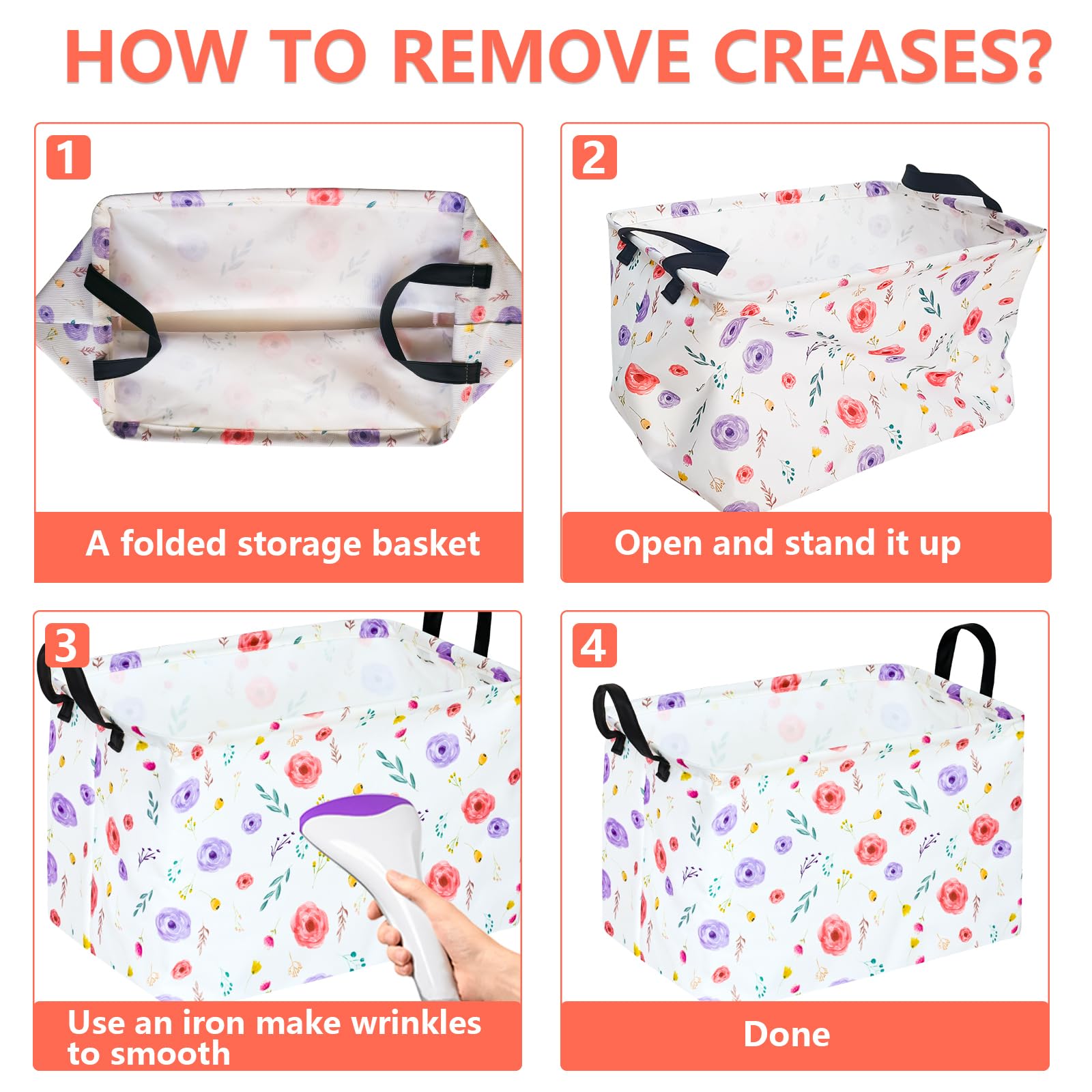 HOW TO REMOVE CREASES?

1

A folded storage basket

2

Open and stand it up

3

Use an iron make wrinkles to smooth

4

Done