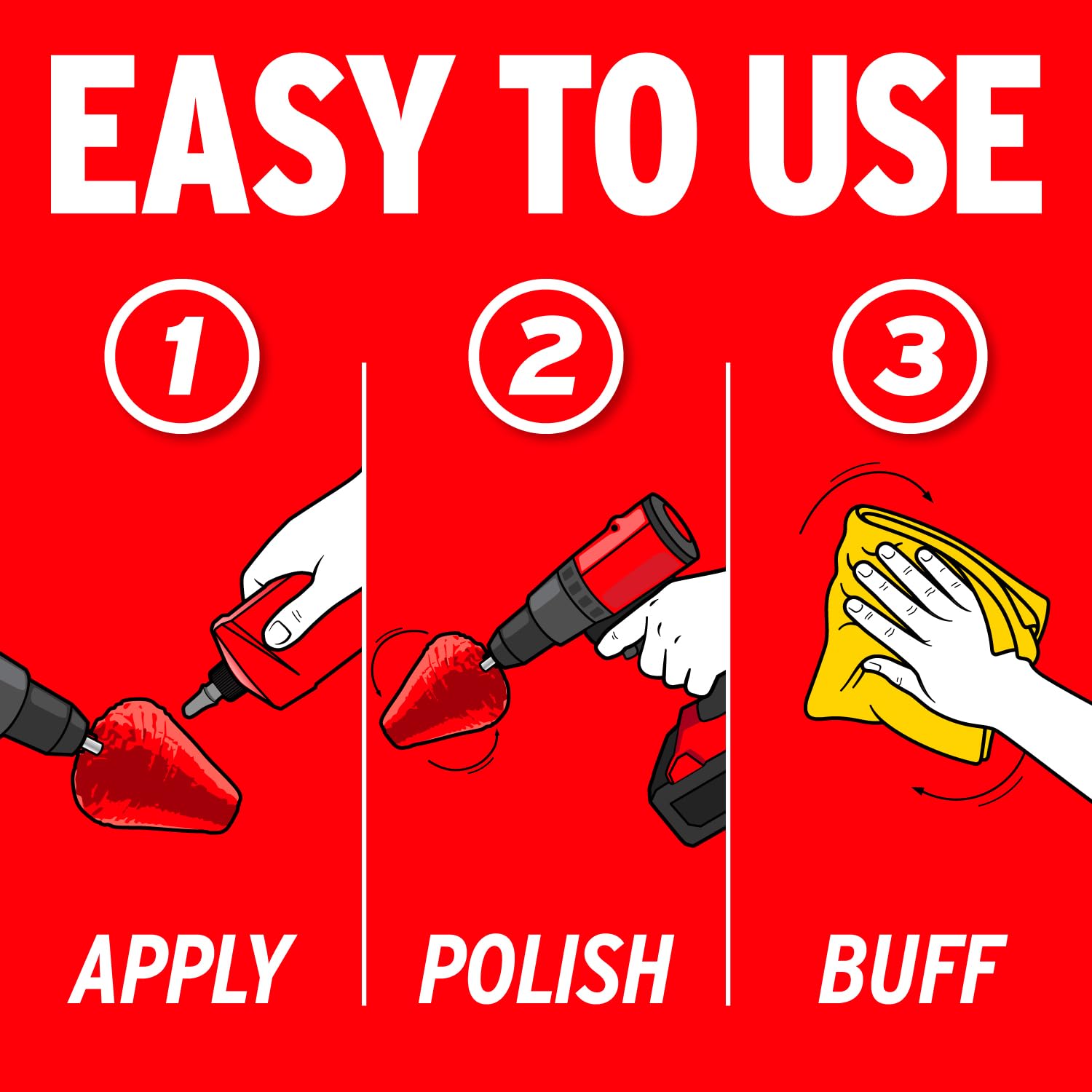 EASY TO USE

1

APPLY

2

POLISH

3

BUFF