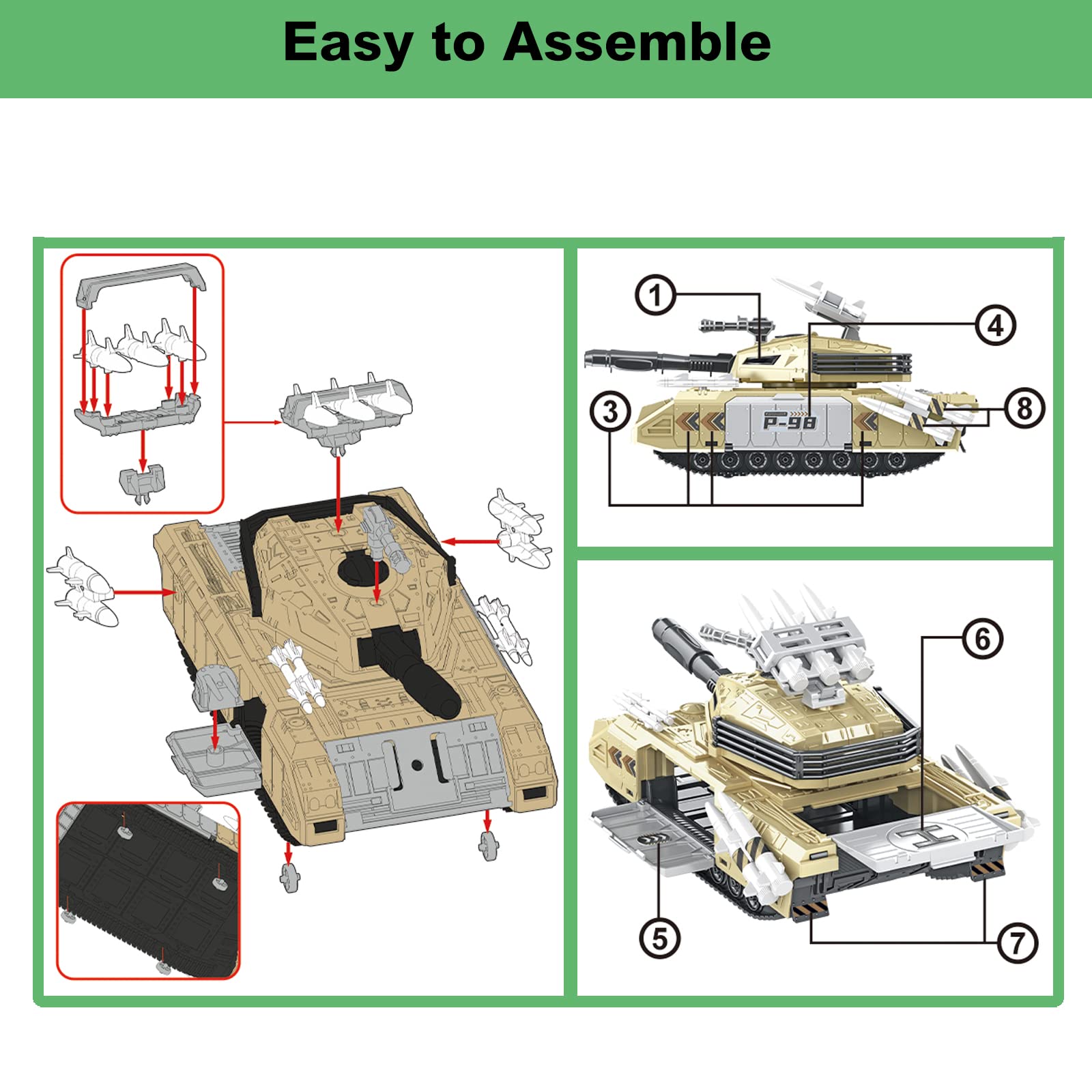 Easy to Assemble

1
4
3
P-98
8

6
5
7