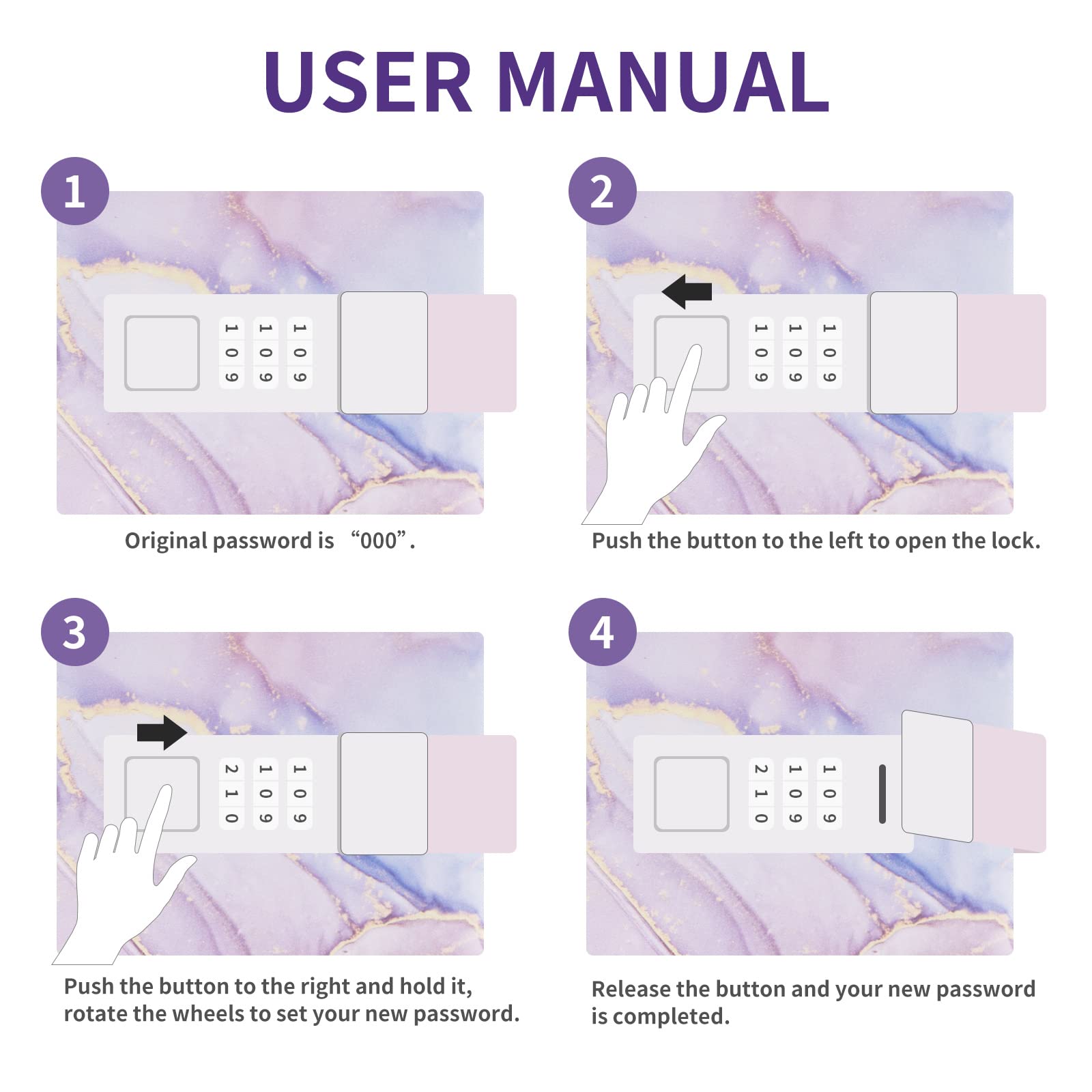 USER MANUAL

1

1 0 9 1 0 9 1 0 9

Original password is “000”.

2

1 0 9 1 0 9 1 0 9

Push the button to the left to open the lock.

3

2 1 0 1 0 9 1 0 9

Push the button to the right and hold it, rotate the wheels to set your new password.

4

2 1 0 1 0 9 1 0 9

Release the button and your new password is completed.