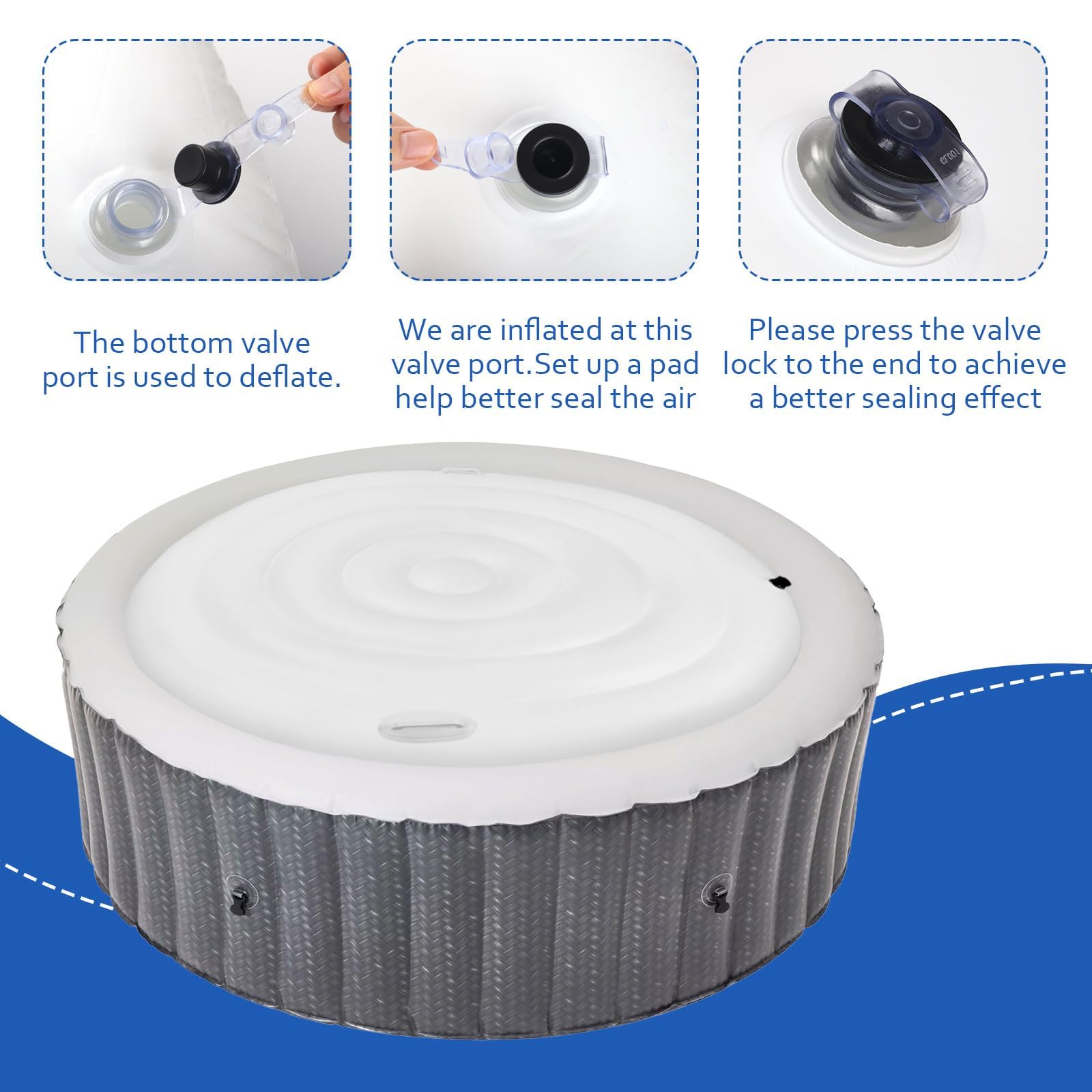 The bottom valve port is used to deflate.

We are inflated at this valve port.Set up a pad help better seal the air

Please press the valve lock to the end to achieve a better sealing effect