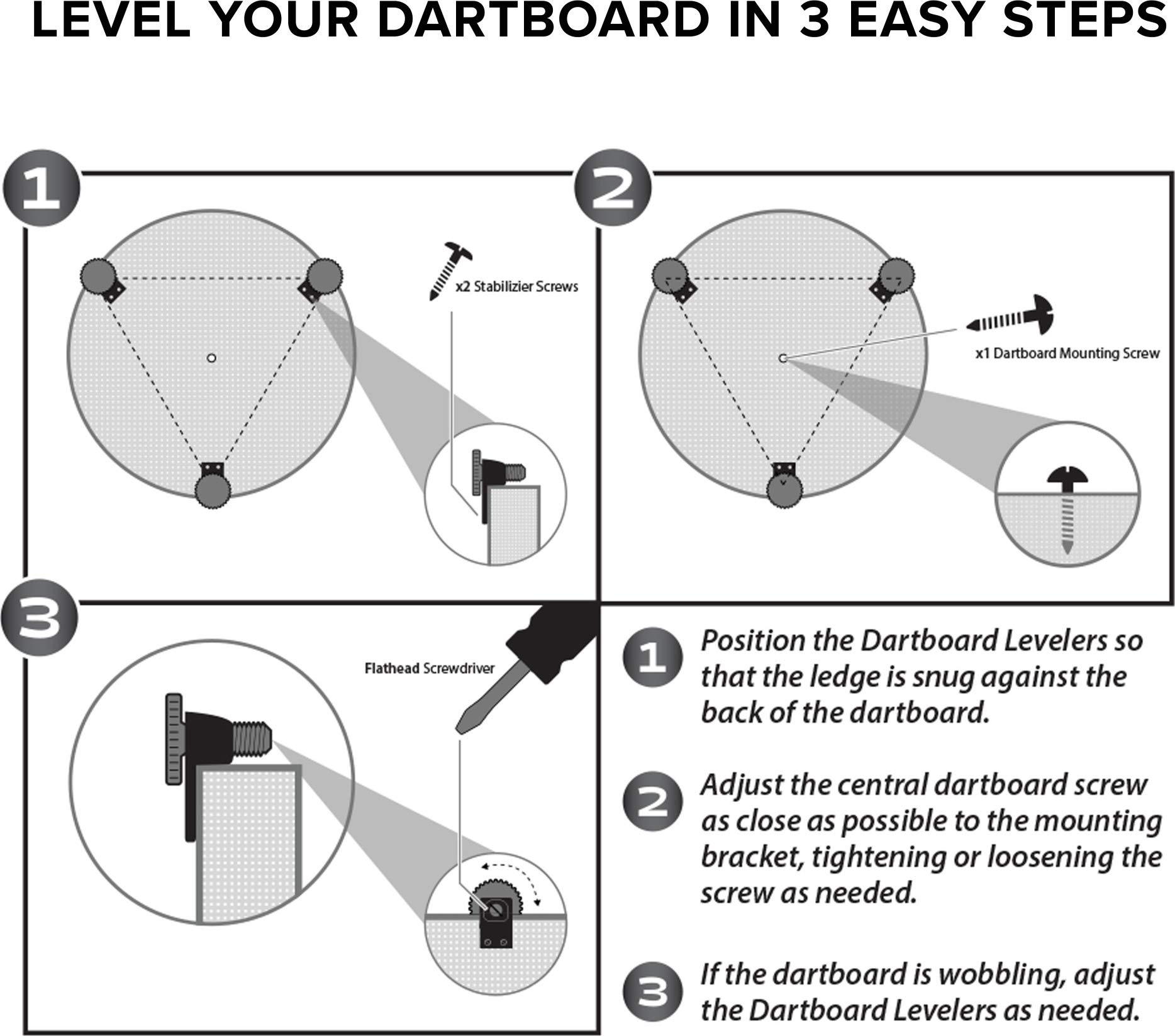 LEVEL YOUR DARTBOARD IN 3 EASY STEPS

1

x2 Stabilizier Screws

2

x1 Dartboard Mounting Screw

3

Flathead Screwdriver

1 Position the Dartboard Levelers so that the ledge is snug against the back of the dartboard.

2 Adjust the central dartboard screw as close as possible to the mounting bracket, tightening or loosening the screw as needed.

3 If the dartboard is wobbling, adjust the Dartboard Levelers as needed.