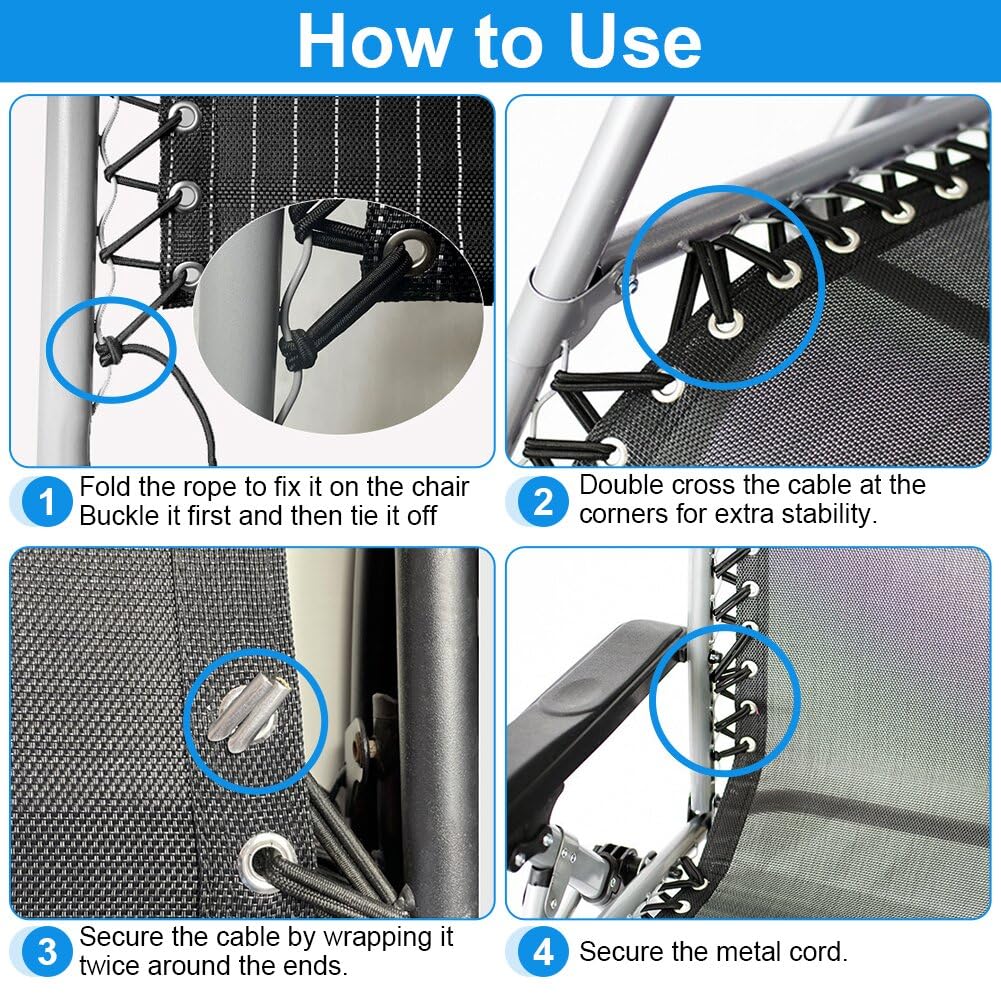 How to Use

1 Fold the rope to fix it on the chair Buckle it first and then tie it off

2 Double cross the cable at the corners for extra stability.

3 Secure the cable by wrapping it twice around the ends.

4 Secure the metal cord.